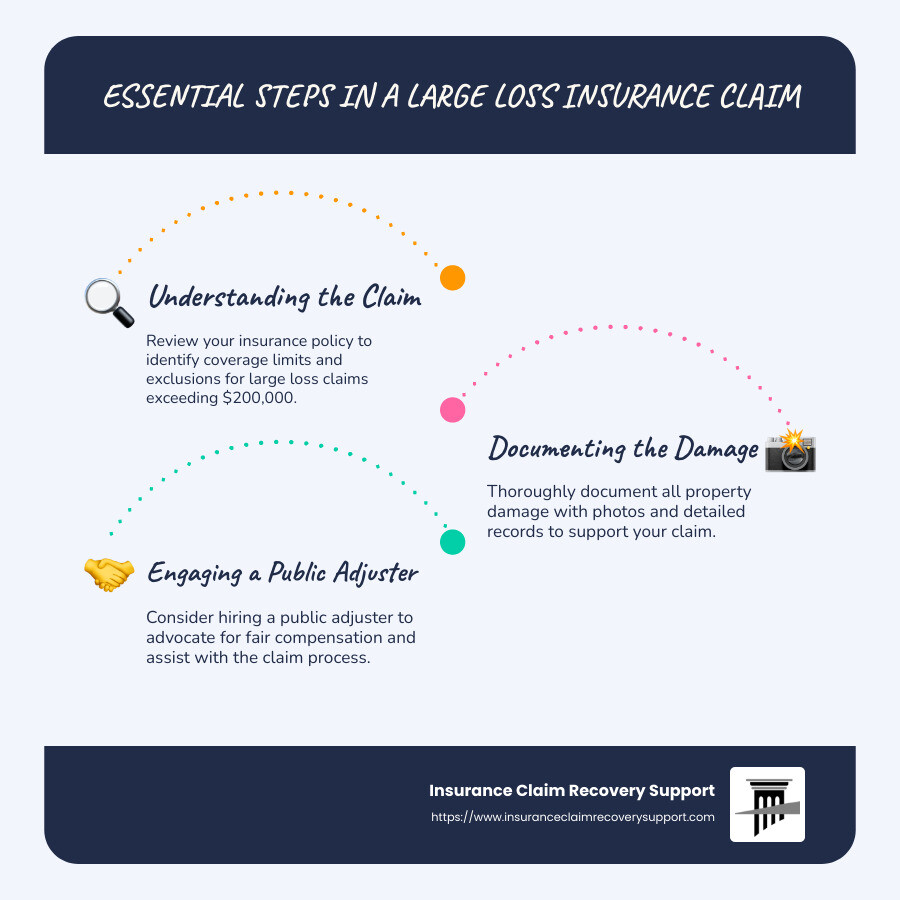 ESSENTIAL STEPS IN A LARGE LOSS INSURANCE CLAIM

Understanding the Claim

Review your insurance policy to identify coverage limits and exclusions for large loss claims exceeding $200,000.

Documenting the Damage

Thoroughly document all property damage with photos and detailed records to support your claim.

Engaging a Public Adjuster

Consider hiring a public adjuster to advocate for fair compensation and assist with the claim process.

Insurance Claim Recovery Support

https://www.insuranceclaimrecoverysupport.com