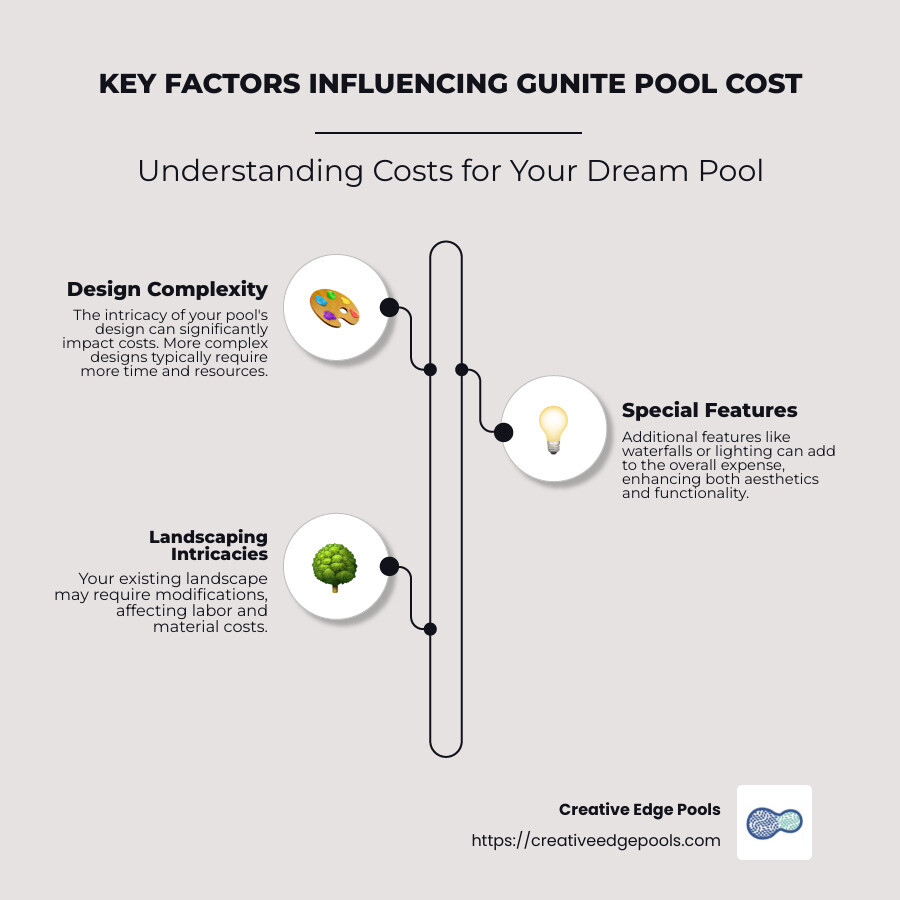 KEY FACTORS INFLUENCING GUNITE POOL COST

Understanding Costs for Your Dream Pool

Design Complexity

The intricacy of your pool's design can significantly impact costs. More complex designs typically require more time and resources.

Special Features

Additional features like waterfalls or lighting can add to the overall expense, enhancing both aesthetics and functionality.

Landscaping Intricacies

Your existing landscape may require modifications, affecting labor and material costs.

Creative Edge Pools

https://creativeedgepools.com