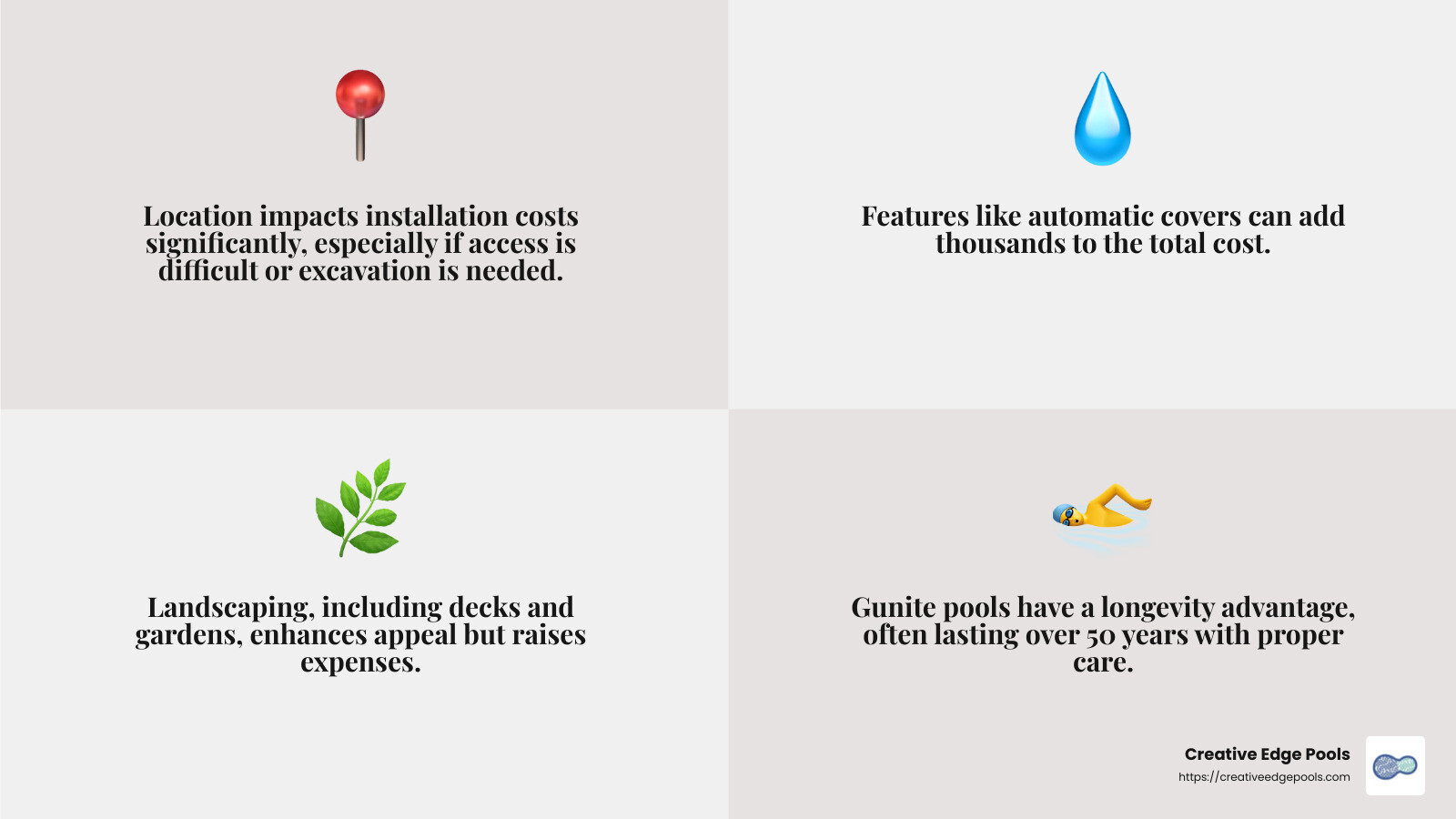 Location impacts installation costs significantly, especially if access is difficult or excavation is needed.

Features like automatic covers can add thousands to the total cost.

Landscaping, including decks and gardens, enhances appeal but raises expenses.

Gunite pools have a longevity advantage, often lasting over 50 years with proper care.

Creative Edge Pools
https://creativeedgepools.com