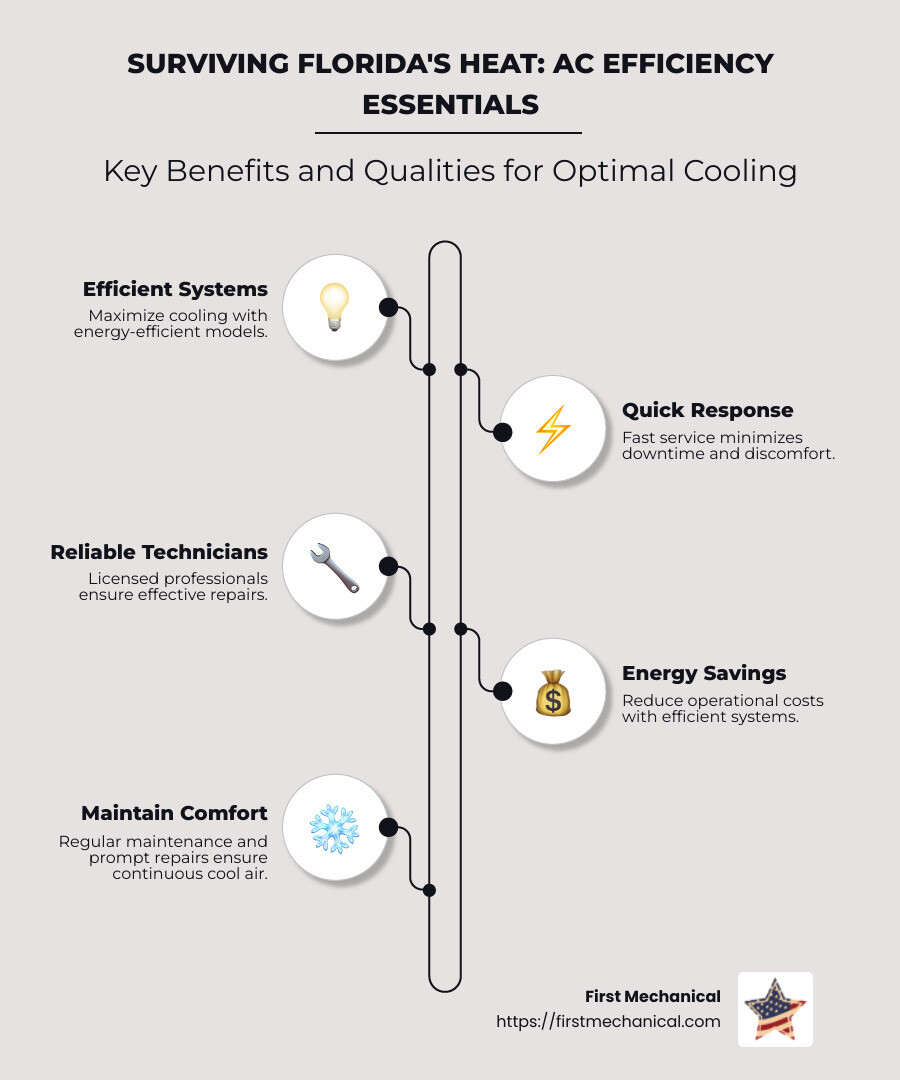 SURVIVING FLORIDA'S HEAT: AC EFFICIENCY ESSENTIALS

Key Benefits and Qualities for Optimal Cooling

Efficient Systems
Maximize cooling with energy-efficient models.

Quick Response
Fast service minimizes downtime and discomfort.

Reliable Technicians
Licensed professionals ensure effective repairs.

Energy Savings
Reduce operational costs with efficient systems.

Maintain Comfort
Regular maintenance and prompt repairs ensure continuous cool air.

First Mechanical
https://firstmechanical.com