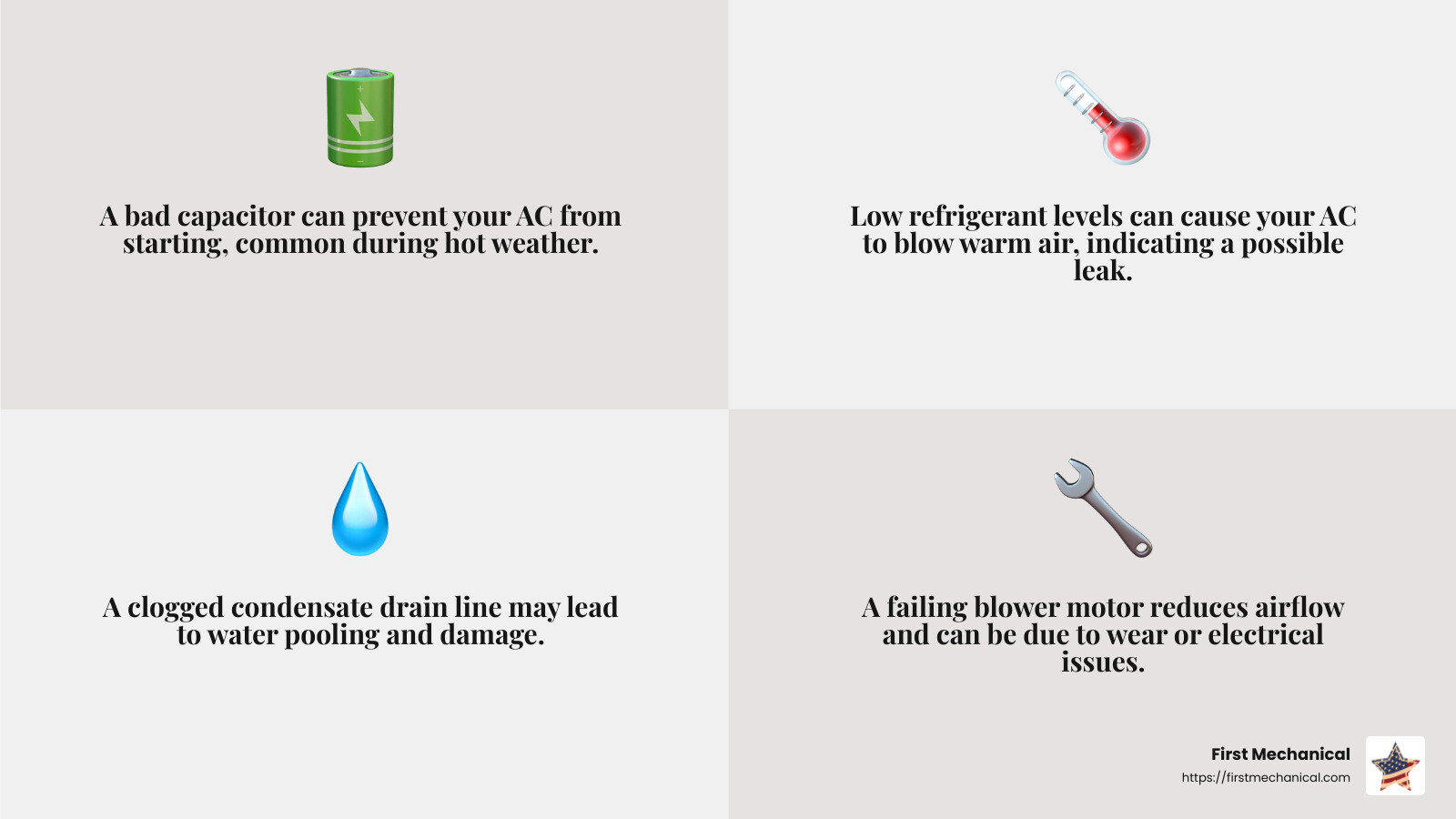 A bad capacitor can prevent your AC from starting, common during hot weather.

Low refrigerant levels can cause your AC to blow warm air, indicating a possible leak.

A clogged condensate drain line may lead to water pooling and damage.

A failing blower motor reduces airflow and can be due to wear or electrical issues.

First Mechanical
https://firstmechanical.com