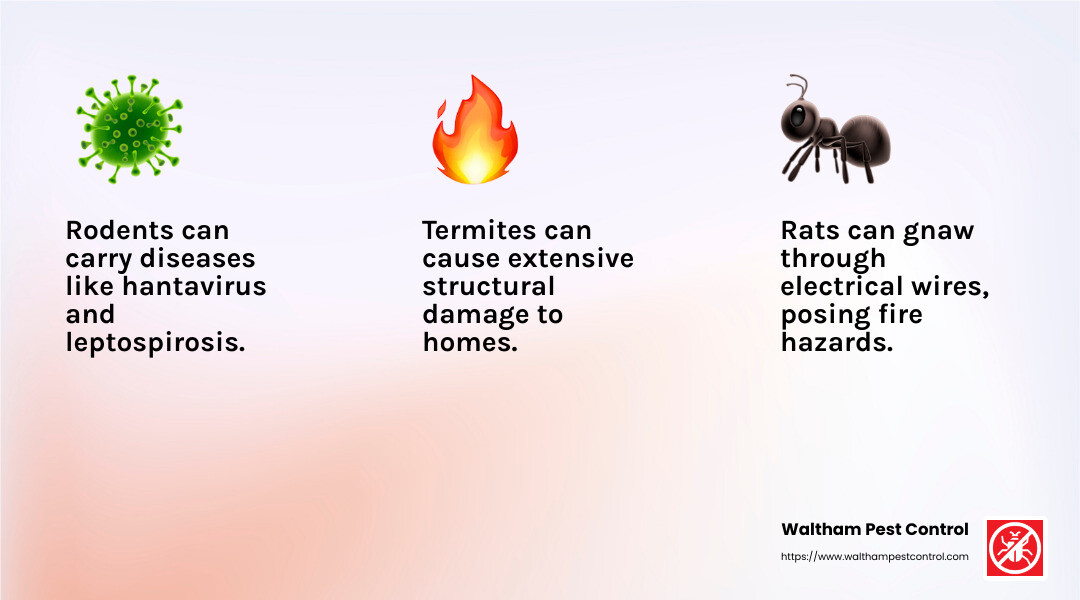 Rodents can carry diseases like hantavirus and leptospirosis.

Termites can cause extensive structural damage to homes.

Rats can gnaw through electrical wires, posing fire hazards.

Waltham Pest Control
https://www.walthampestcontrol.com