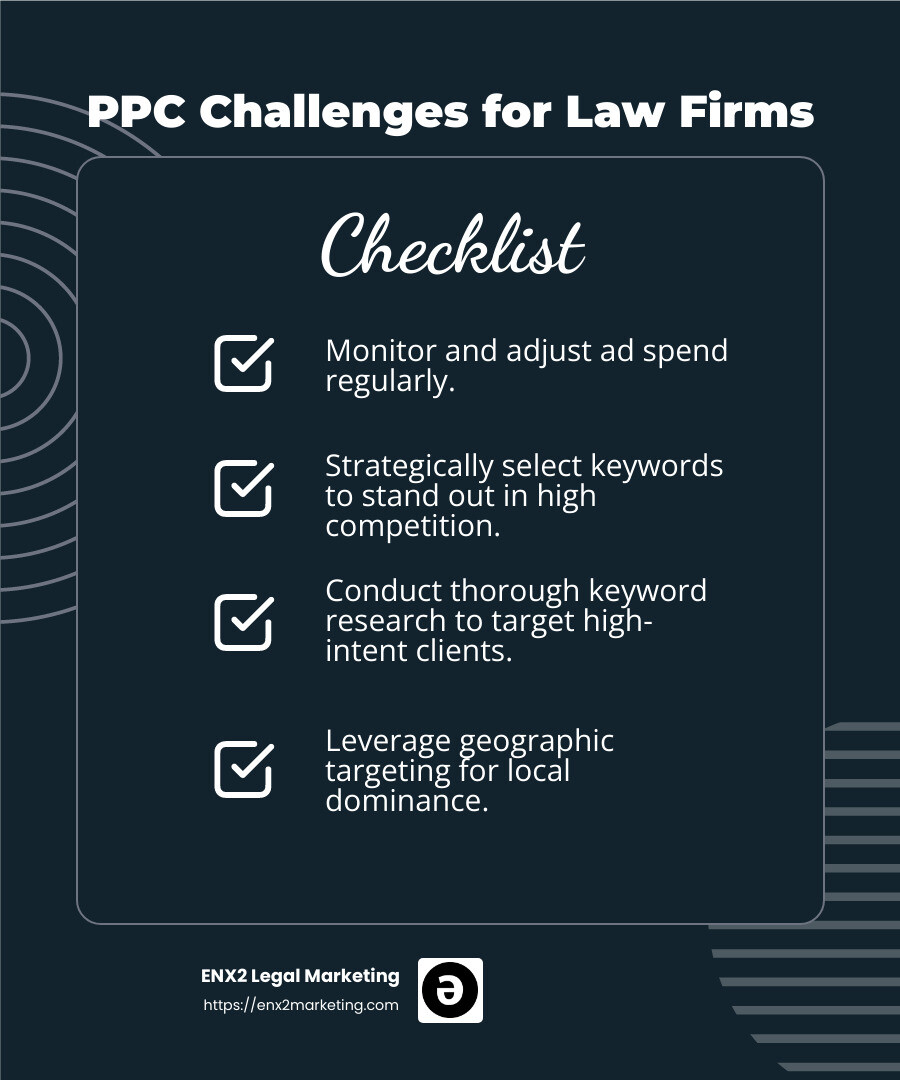 PPC Challenges for Law Firms

Checklist

Monitor and adjust ad spend regularly.

Strategically select keywords to stand out in high competition.

Conduct thorough keyword research to target high-intent clients.

Leverage geographic targeting for local dominance.

ENX2 Legal Marketing
https://enx2marketing.com