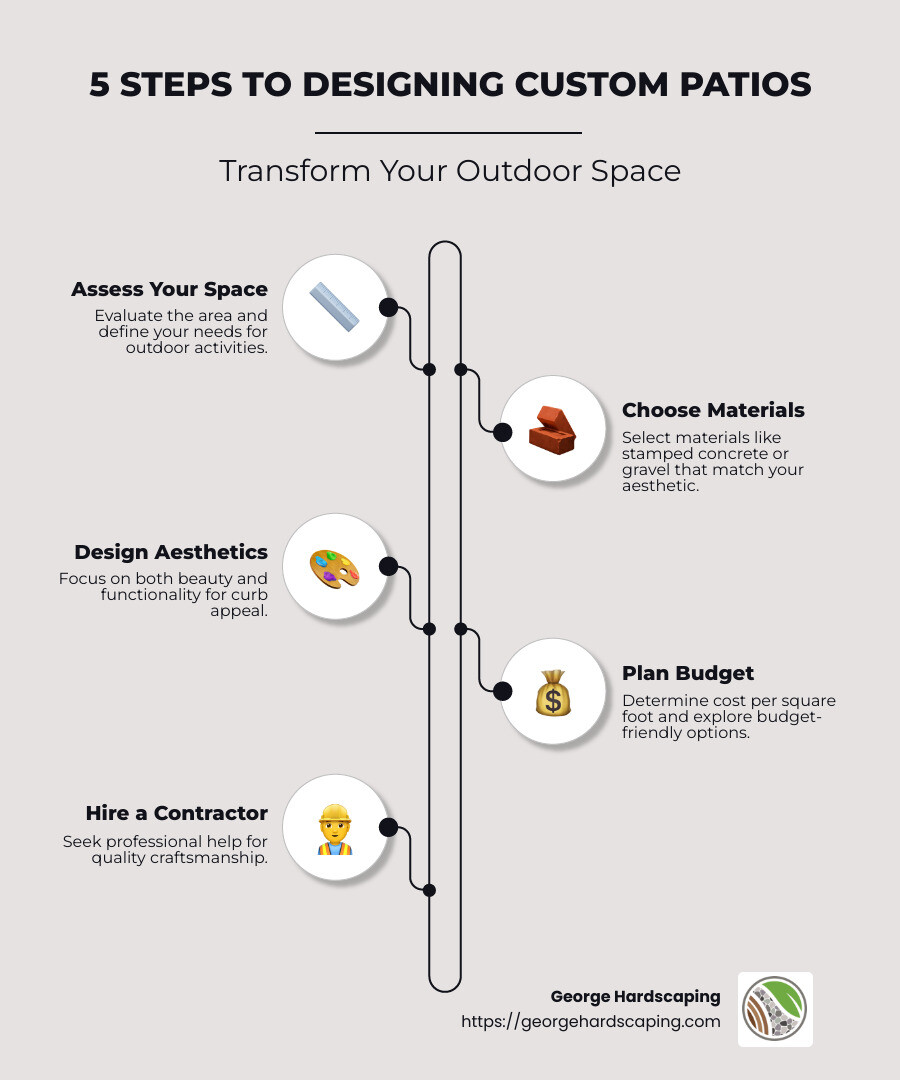 5 STEPS TO DESIGNING CUSTOM PATIOS

Transform Your Outdoor Space

Assess Your Space
Evaluate the area and define your needs for outdoor activities.

Choose Materials
Select materials like stamped concrete or gravel that match your aesthetic.

Design Aesthetics
Focus on both beauty and functionality for curb appeal.

Plan Budget
Determine cost per square foot and explore budget-friendly options.

Hire a Contractor
Seek professional help for quality craftsmanship.

George Hardscaping
https://georgehardscaping.com