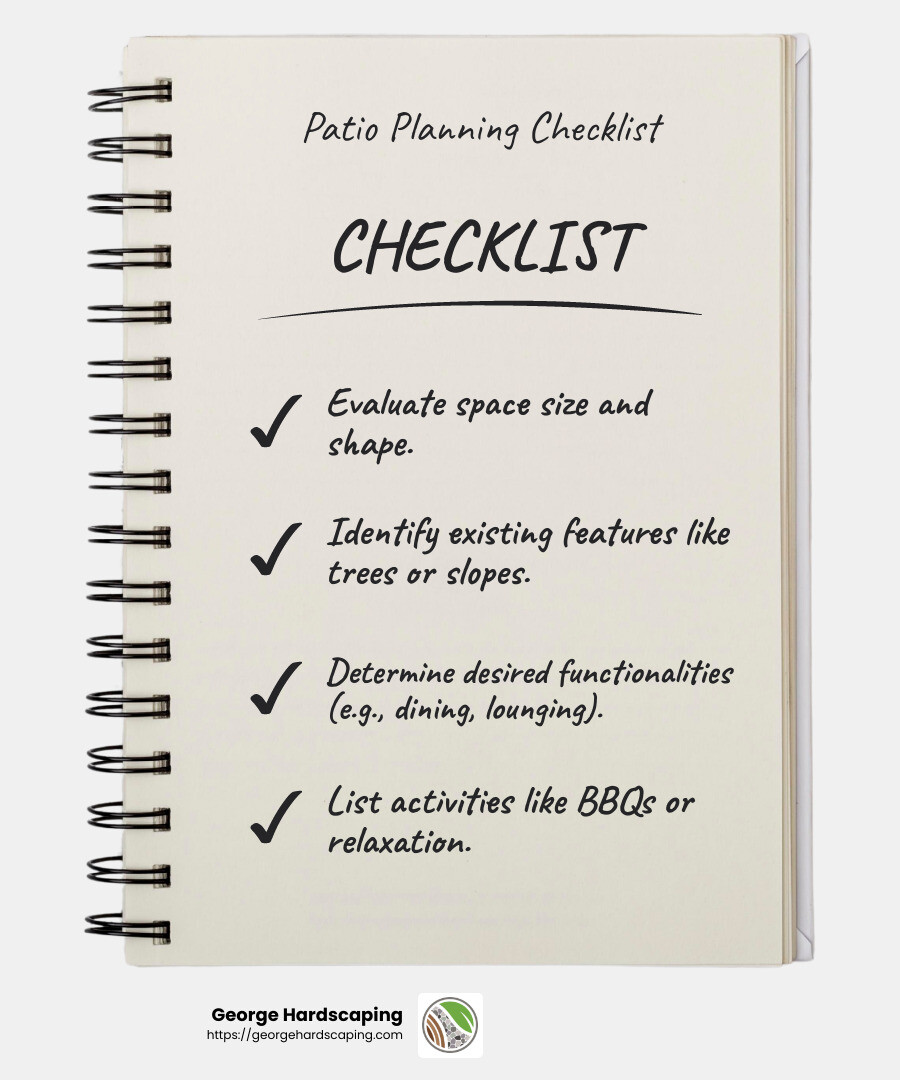 Patio Planning Checklist

CHECKLIST

✓ Evaluate space size and shape.

✓ Identify existing features like trees or slopes.

✓ Determine desired functionalities (e.g., dining, lounging).

✓ List activities like BBQs or relaxation.

George Hardscaping
https://georgehardscaping.com