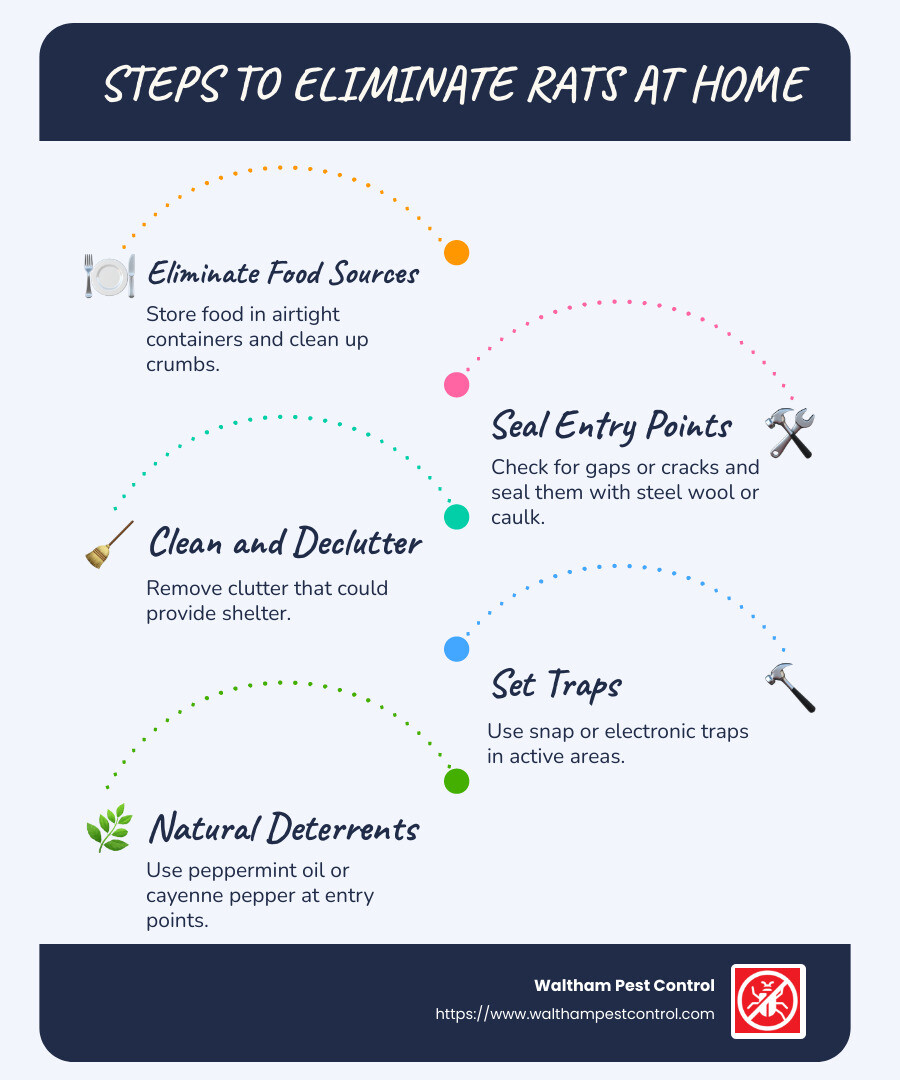 STEPS TO ELIMINATE RATS AT HOME

Eliminate Food Sources
Store food in airtight containers and clean up crumbs.

Seal Entry Points
Check for gaps or cracks and seal them with steel wool or caulk.

Clean and Declutter
Remove clutter that could provide shelter.

Set Traps
Use snap or electronic traps in active areas.

Natural Deterrents
Use peppermint oil or cayenne pepper at entry points.

Waltham Pest Control
https://www.walthampestcontrol.com