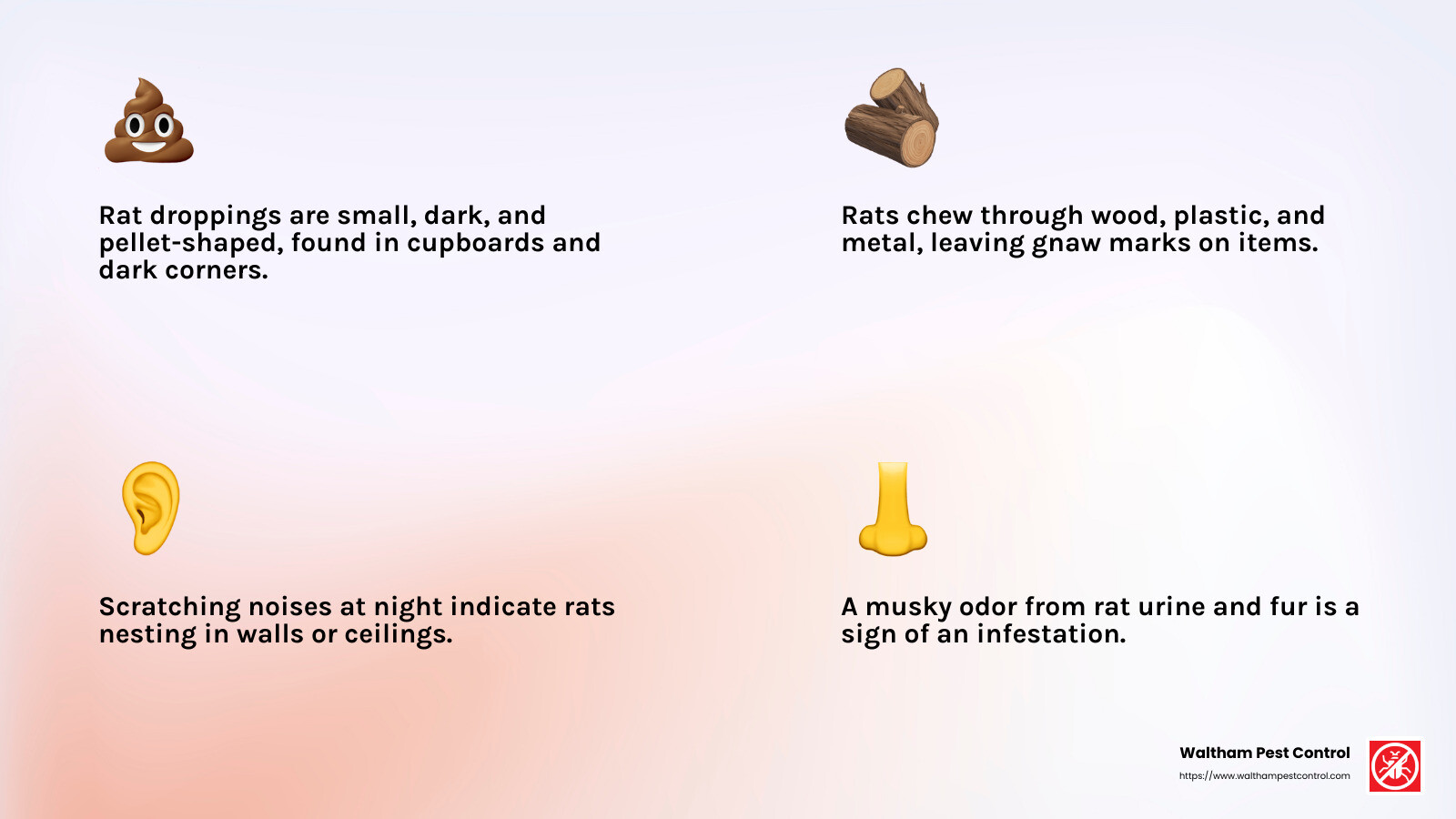 Rat droppings are small, dark, and pellet-shaped, found in cupboards and dark corners.

Rats chew through wood, plastic, and metal, leaving gnaw marks on items.

Scratching noises at night indicate rats nesting in walls or ceilings.

A musky odor from rat urine and fur is a sign of an infestation.

Waltham Pest Control
https://www.walthampestcontrol.com