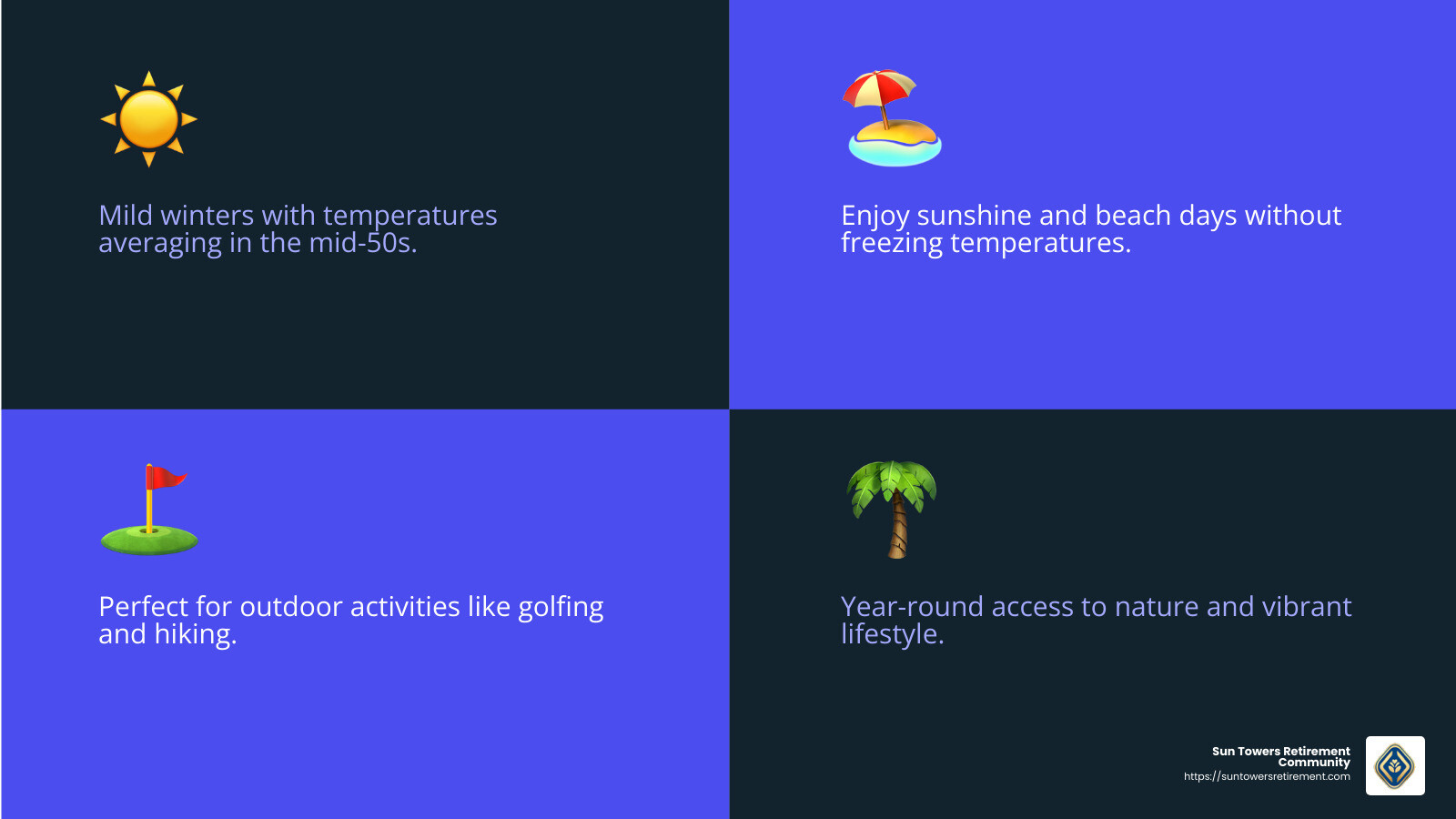 Mild winters with temperatures averaging in the mid-50s.

Enjoy sunshine and beach days without freezing temperatures.

Perfect for outdoor activities like golfing and hiking.

Year-round access to nature and vibrant lifestyle.

Sun Towers Retirement Community
https://suntowersretirement.com