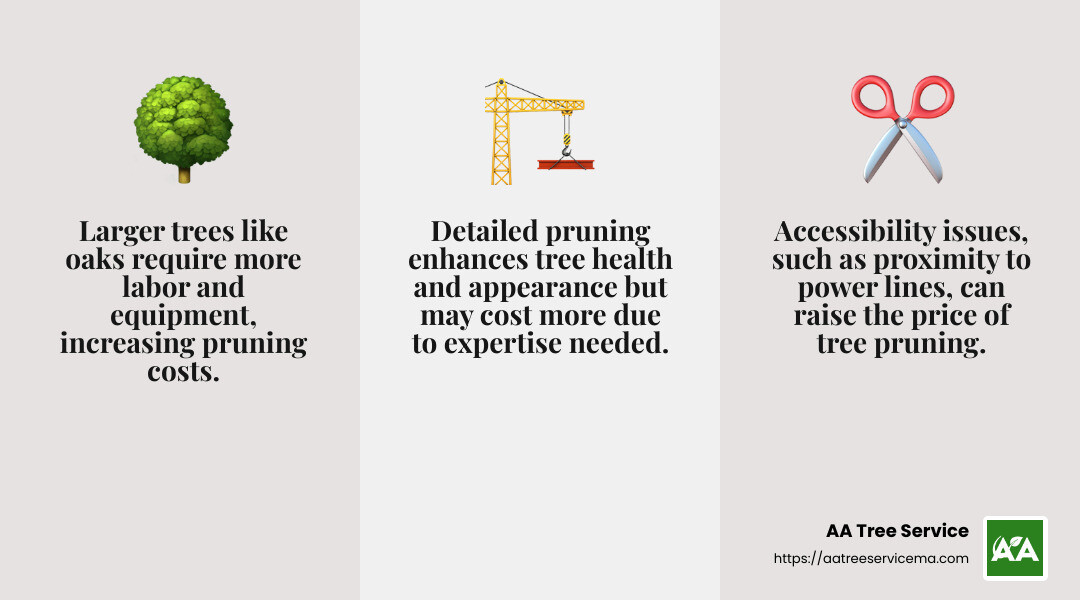 Larger trees like oaks require more labor and equipment, increasing pruning costs.

Detailed pruning enhances tree health and appearance but may cost more due to expertise needed.

Accessibility issues, such as proximity to power lines, can raise the price of tree pruning.

AA Tree Service
https://aatreeservicema.com

AA