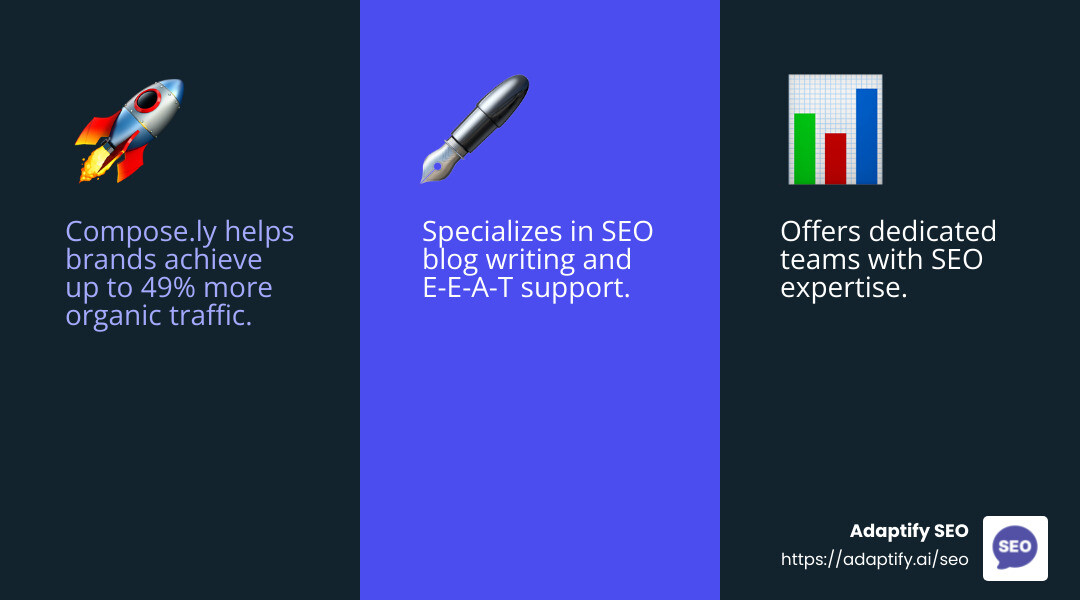 Compose.ly helps brands achieve up to 49% more organic traffic.

Specializes in SEO blog writing and E-E-A-T support.

Offers dedicated teams with SEO expertise.

Adaptify SEO
https://adaptify.ai/seo

SEO