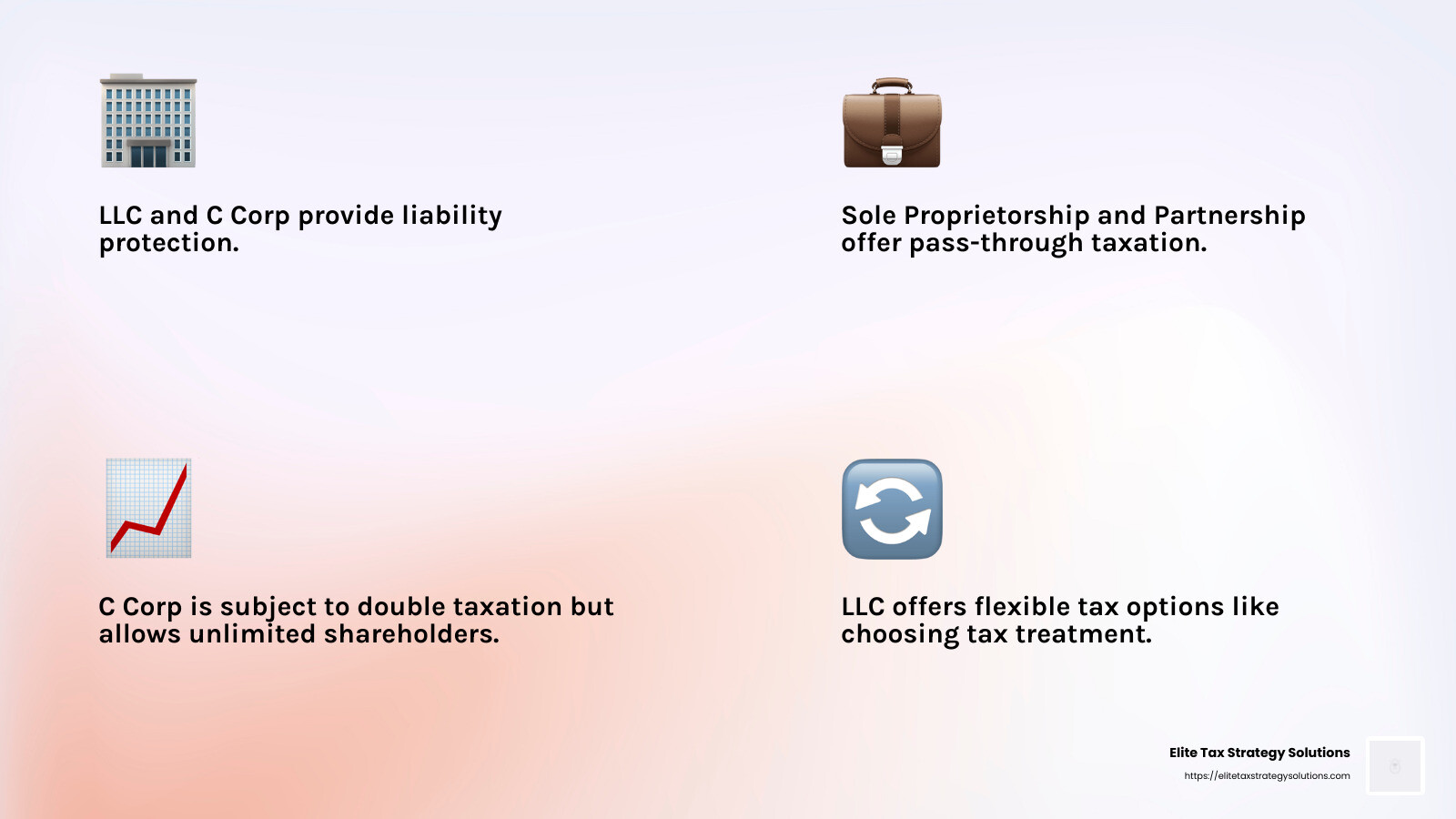 LLC and C Corp provide liability protection.

Sole Proprietorship and Partnership offer pass-through taxation.

C Corp is subject to double taxation but allows unlimited shareholders.

LLC offers flexible tax options like choosing tax treatment.

Elite Tax Strategy Solutions
https://elitetaxstrategysolutions.com