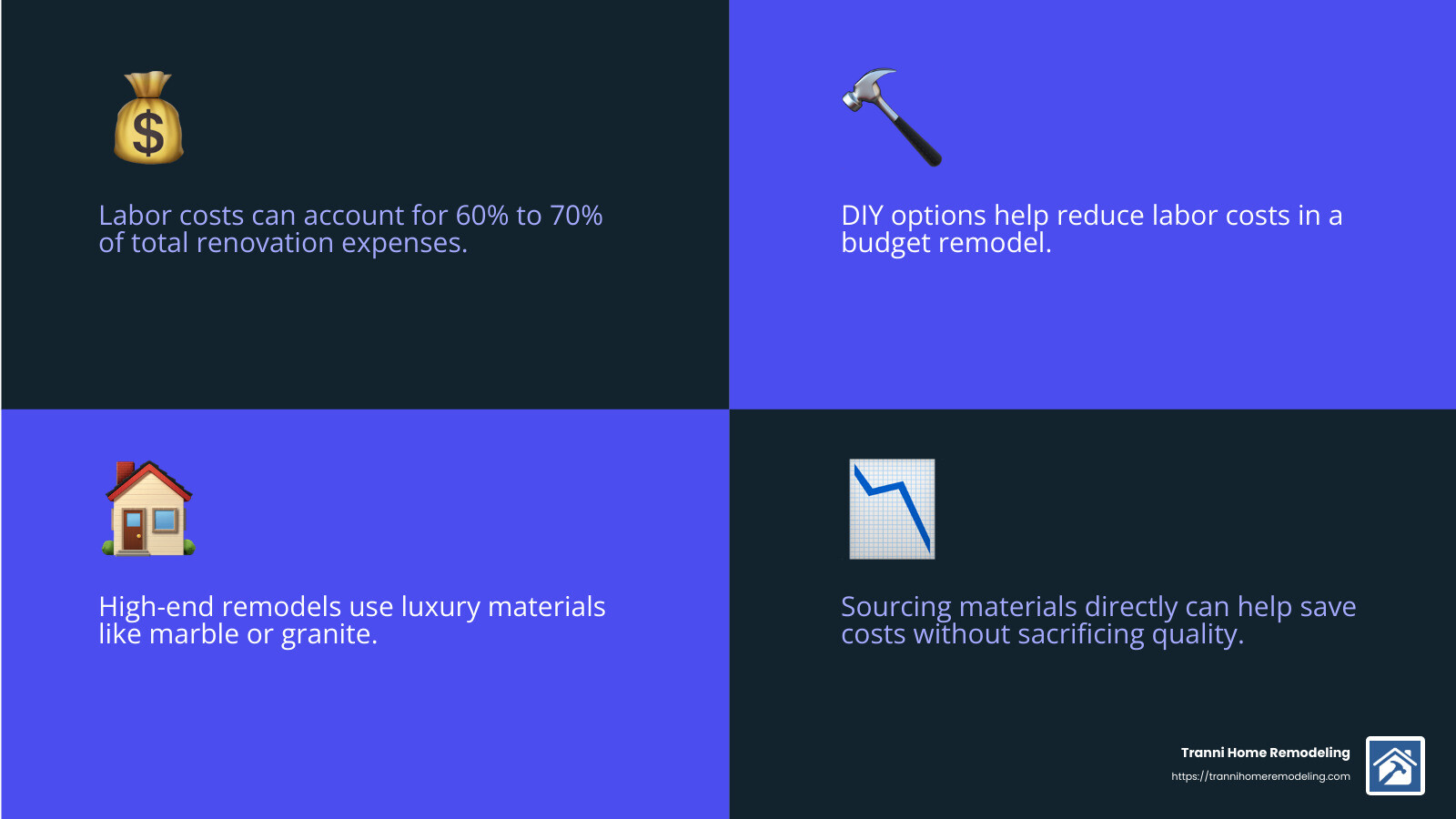 Labor costs can account for 60% to 70% of total renovation expenses.

DIY options help reduce labor costs in a budget remodel.

High-end remodels use luxury materials like marble or granite.

Sourcing materials directly can help save costs without sacrificing quality.

Tranni Home Remodeling
https://trannihomeremodeling.com