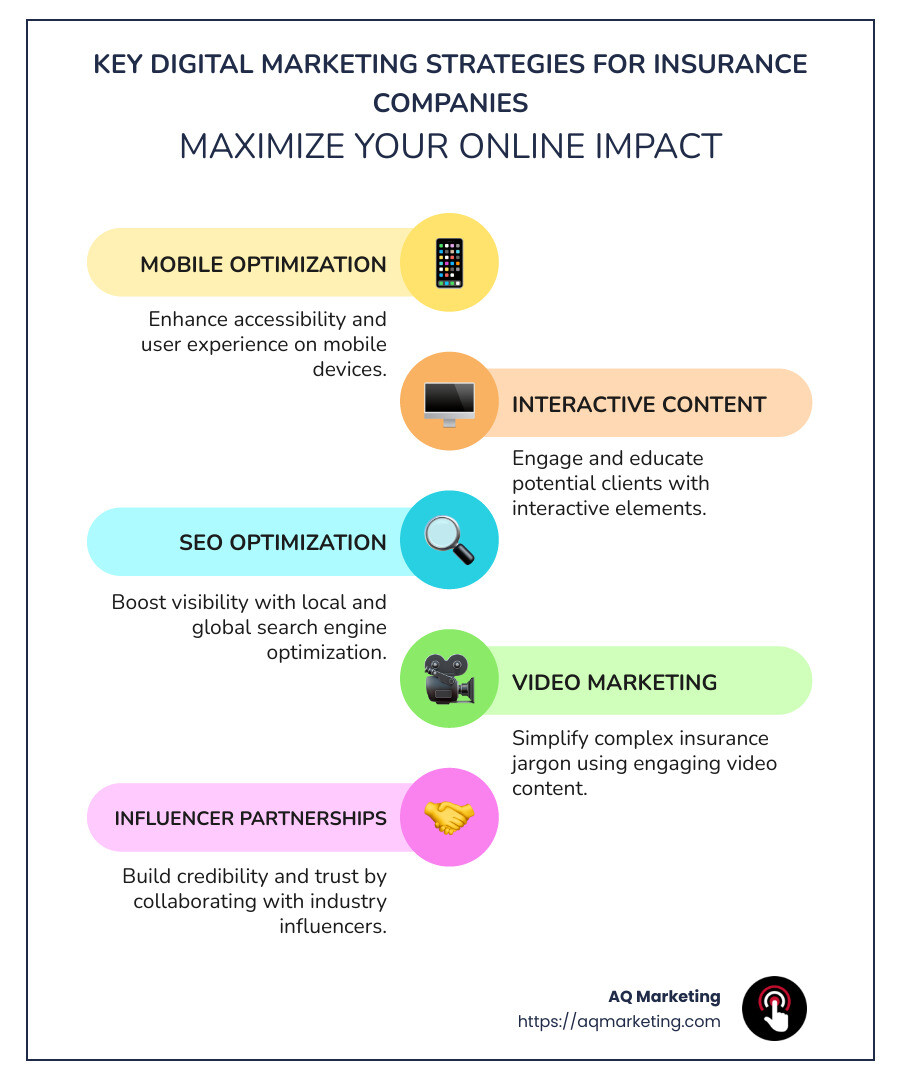 KEY DIGITAL MARKETING STRATEGIES FOR INSURANCE COMPANIES
MAXIMIZE YOUR ONLINE IMPACT

MOBILE OPTIMIZATION

Enhance accessibility and user experience on mobile devices.

INTERACTIVE CONTENT

Engage and educate potential clients with interactive elements.

SEO OPTIMIZATION

Boost visibility with local and global search engine optimization.

VIDEO MARKETING

Simplify complex insurance jargon using engaging video content.

INFLUENCER PARTNERSHIPS

Build credibility and trust by collaborating with industry influencers.

AQ Marketing
https://aqmarketing.com