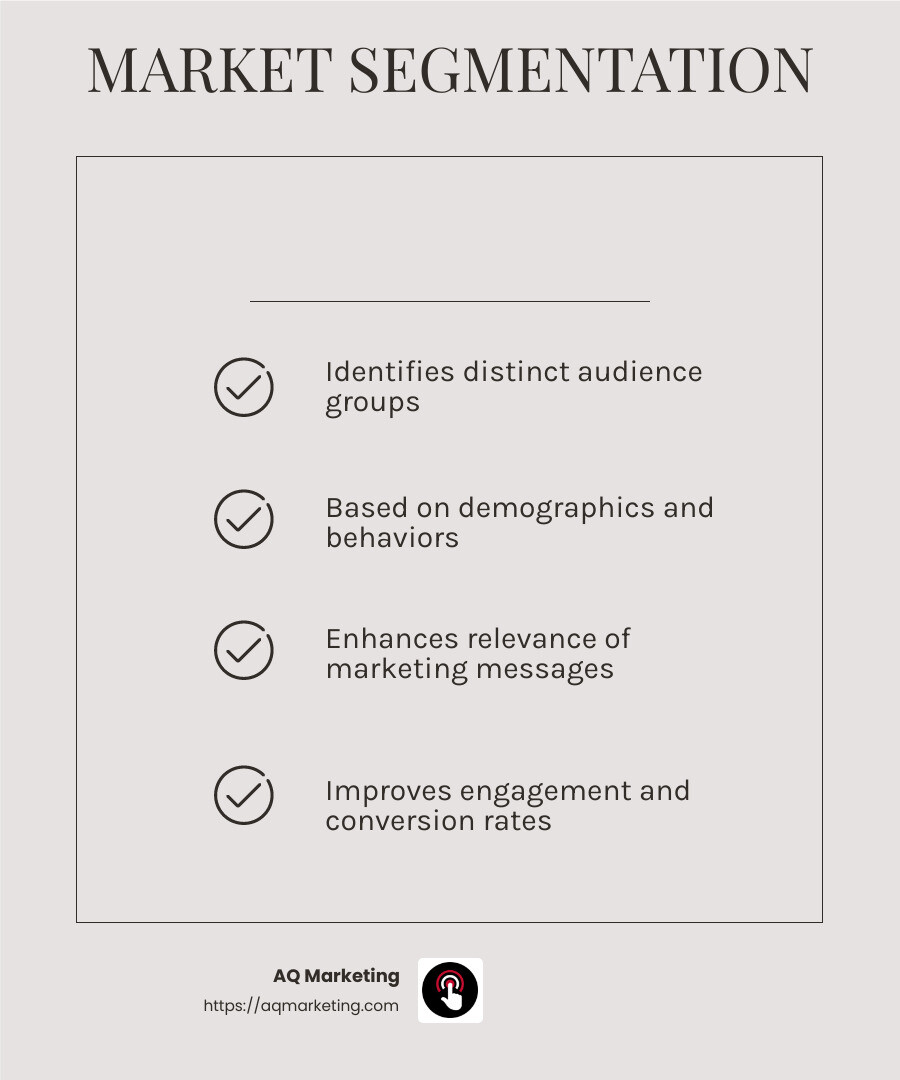 MARKET SEGMENTATION

Identifies distinct audience groups

Based on demographics and behaviors

Enhances relevance of marketing messages

Improves engagement and conversion rates

AQ Marketing
https://aqmarketing.com