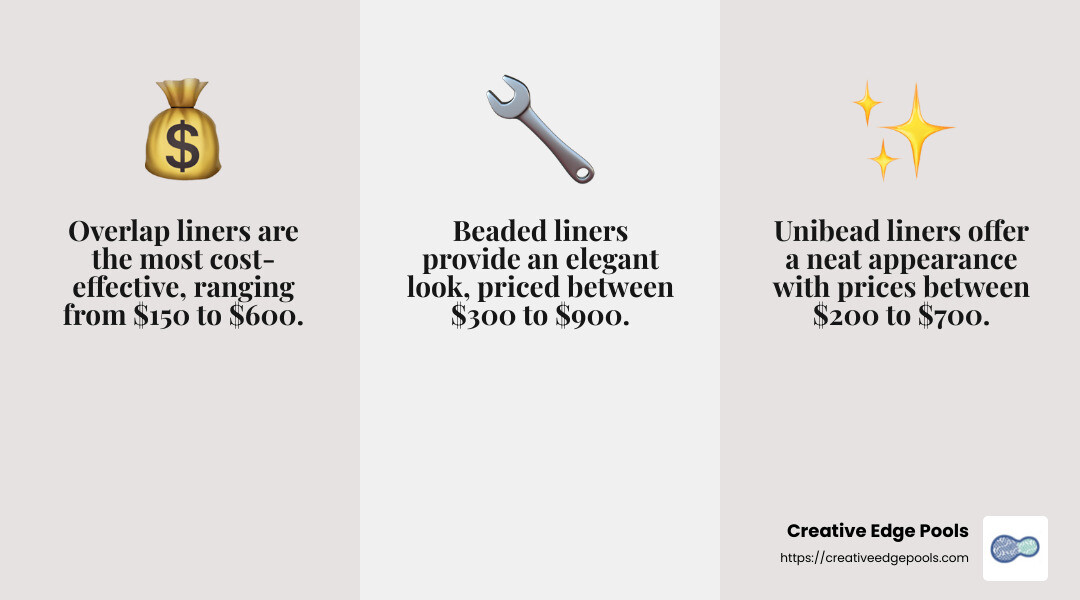 Overlap liners are the most cost-effective, ranging from \$150 to \$600.

Beaded liners provide an elegant look, priced between \$300 to \$900.

Unibead liners offer a neat appearance with prices between \$200 to \$700.

Creative Edge Pools
https://creativeedgepools.com