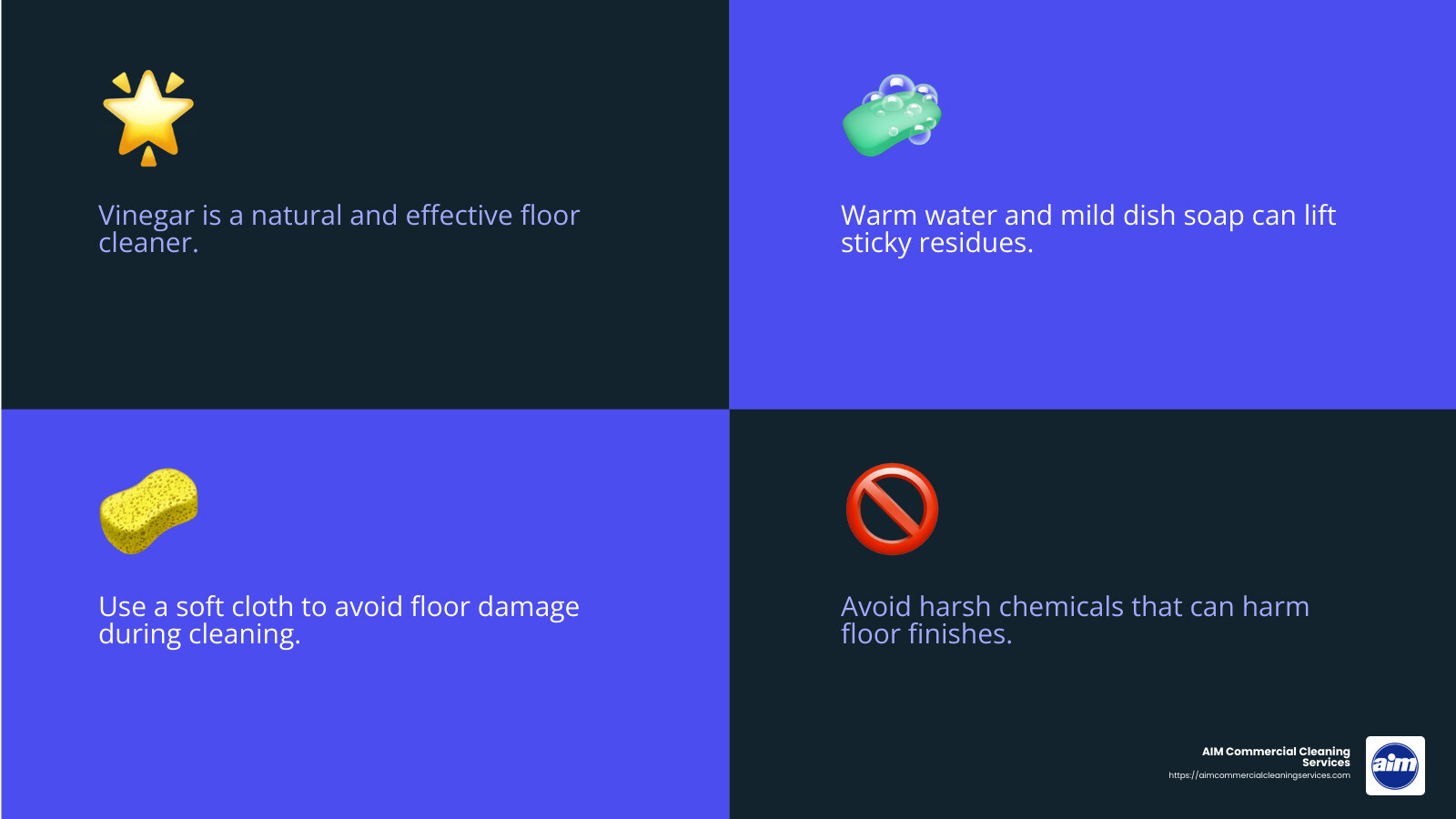 Vinegar is a natural and effective floor cleaner.

Warm water and mild dish soap can lift sticky residues.

Use a soft cloth to avoid floor damage during cleaning.

Avoid harsh chemicals that can harm floor finishes.

AIM Commercial Cleaning Services
https://aimcommercialcleaningservices.com

aim