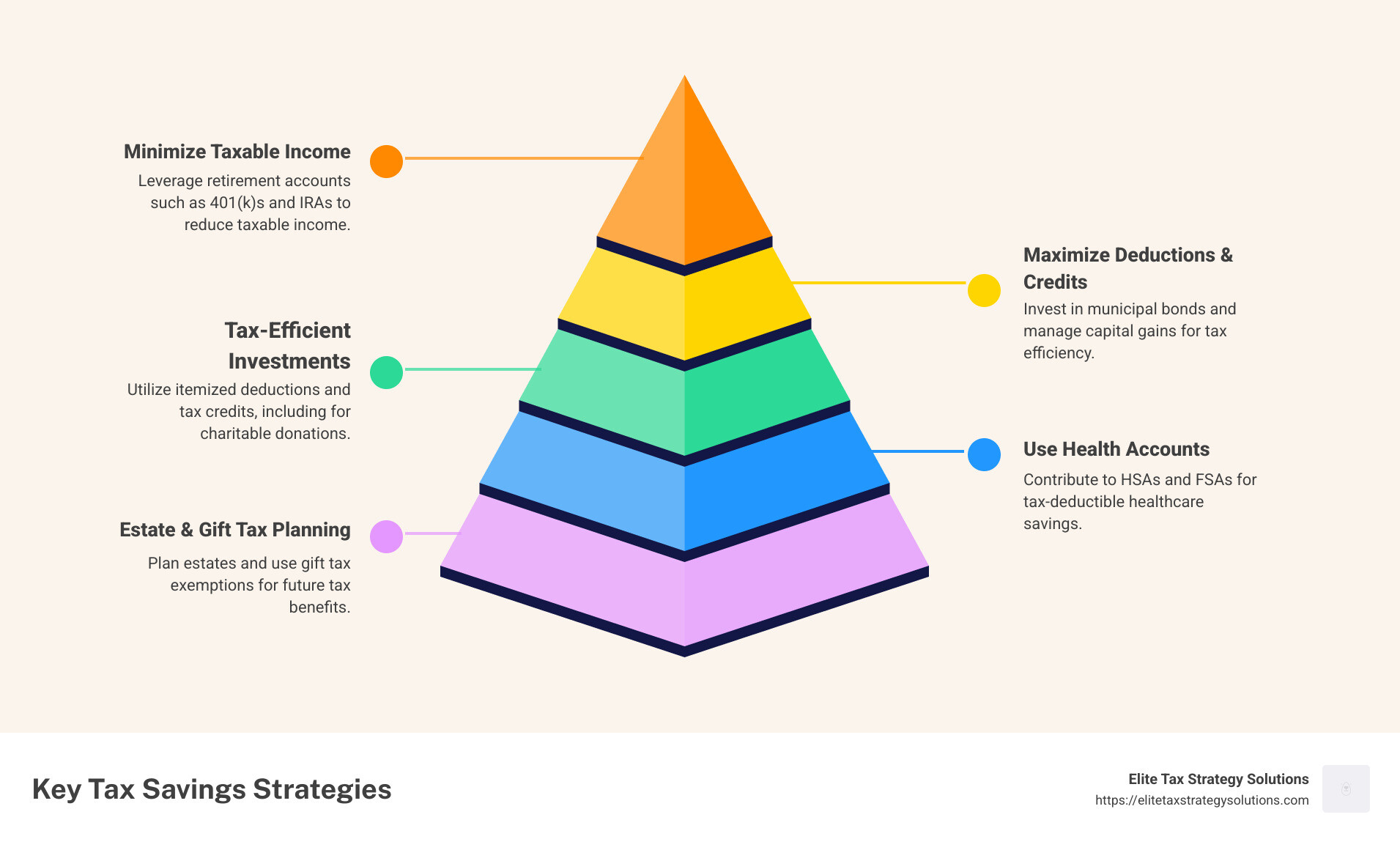 Minimize Taxable Income

Leverage retirement accounts such as 401(k)s and IRAs to reduce taxable income.

Maximize Deductions & Credits

Invest in municipal bonds and manage capital gains for tax efficiency.

Tax-Efficient Investments

Utilize itemized deductions and tax credits, including for charitable donations.

Use Health Accounts

Contribute to HSAs and FSAs for tax-deductible healthcare savings.

Estate & Gift Tax Planning

Plan estates and use gift tax exemptions for future tax benefits.

Key Tax Savings Strategies

Elite Tax Strategy Solutions
https://elitetaxstrategysolutions.com