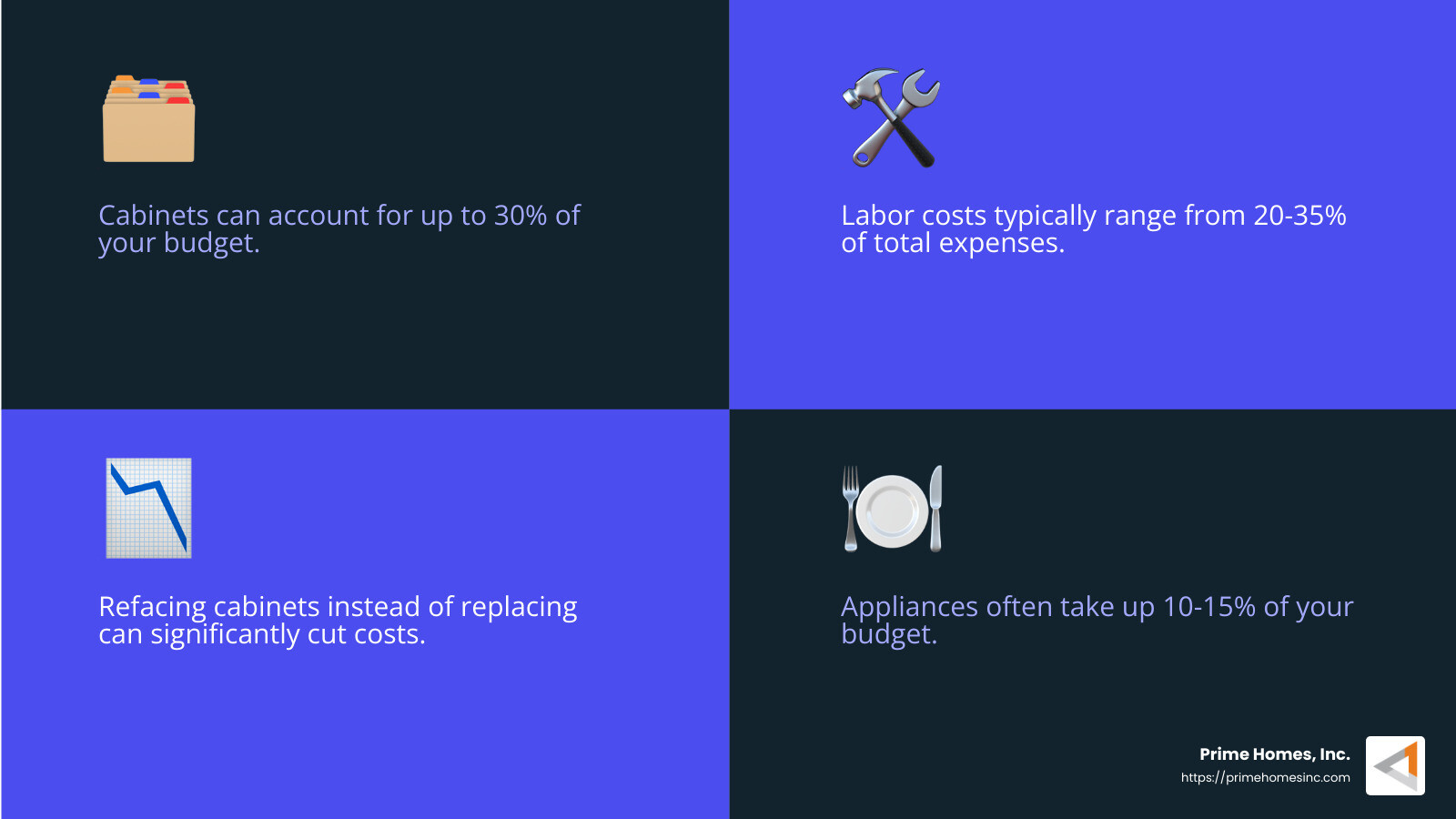 Cabinets can account for up to 30% of your budget.

Labor costs typically range from 20-35% of total expenses.

Refacing cabinets instead of replacing can significantly cut costs.

Appliances often take up 10-15% of your budget.

Prime Homes, Inc.
https://primehomesinc.com