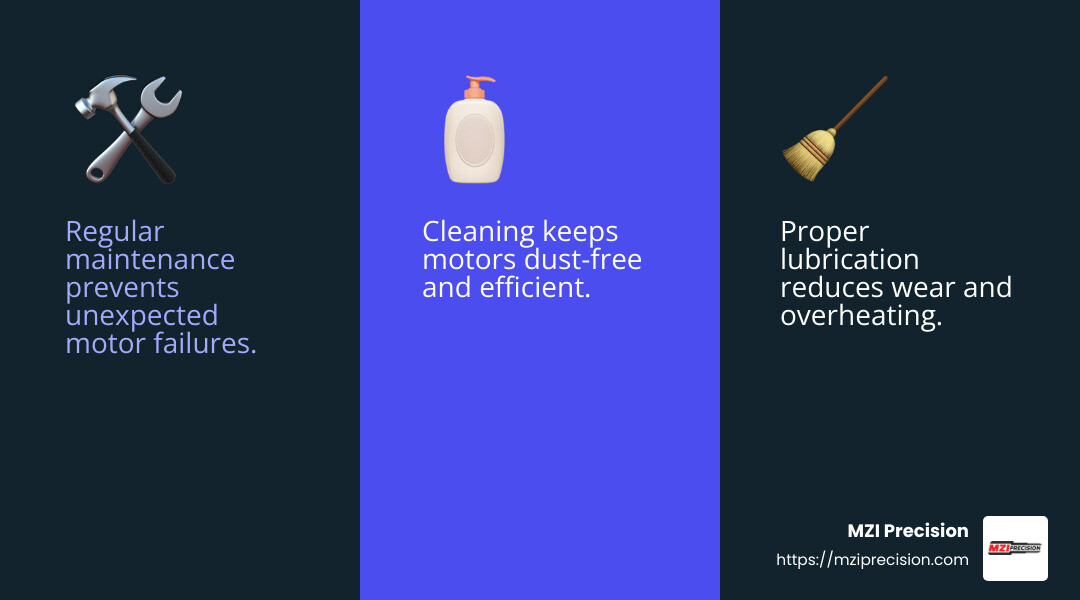 Regular maintenance prevents unexpected motor failures.

Cleaning keeps motors dust-free and efficient.

Proper lubrication reduces wear and overheating.

MZI Precision
https://mziprecision.com

MZI PRECISION