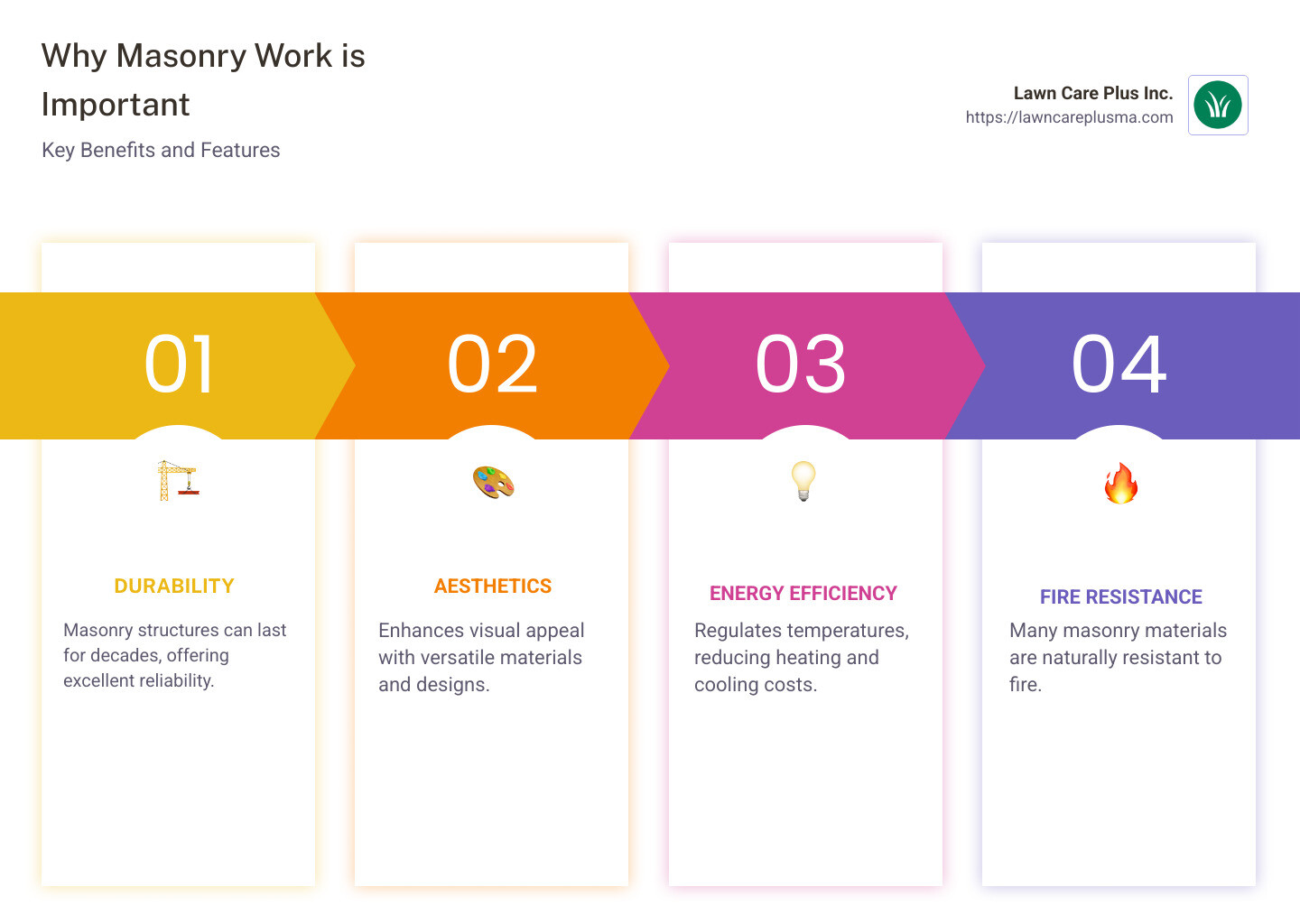 Why Masonry Work is Important

Key Benefits and Features

Lawn Care Plus Inc.
https://lawncareplusma.com

01

DURABILITY

Masonry structures can last for decades, offering excellent reliability.

02

AESTHETICS

Enhances visual appeal with versatile materials and designs.

03

ENERGY EFFICIENCY

Regulates temperatures, reducing heating and cooling costs.

04

FIRE RESISTANCE

Many masonry materials are naturally resistant to fire.