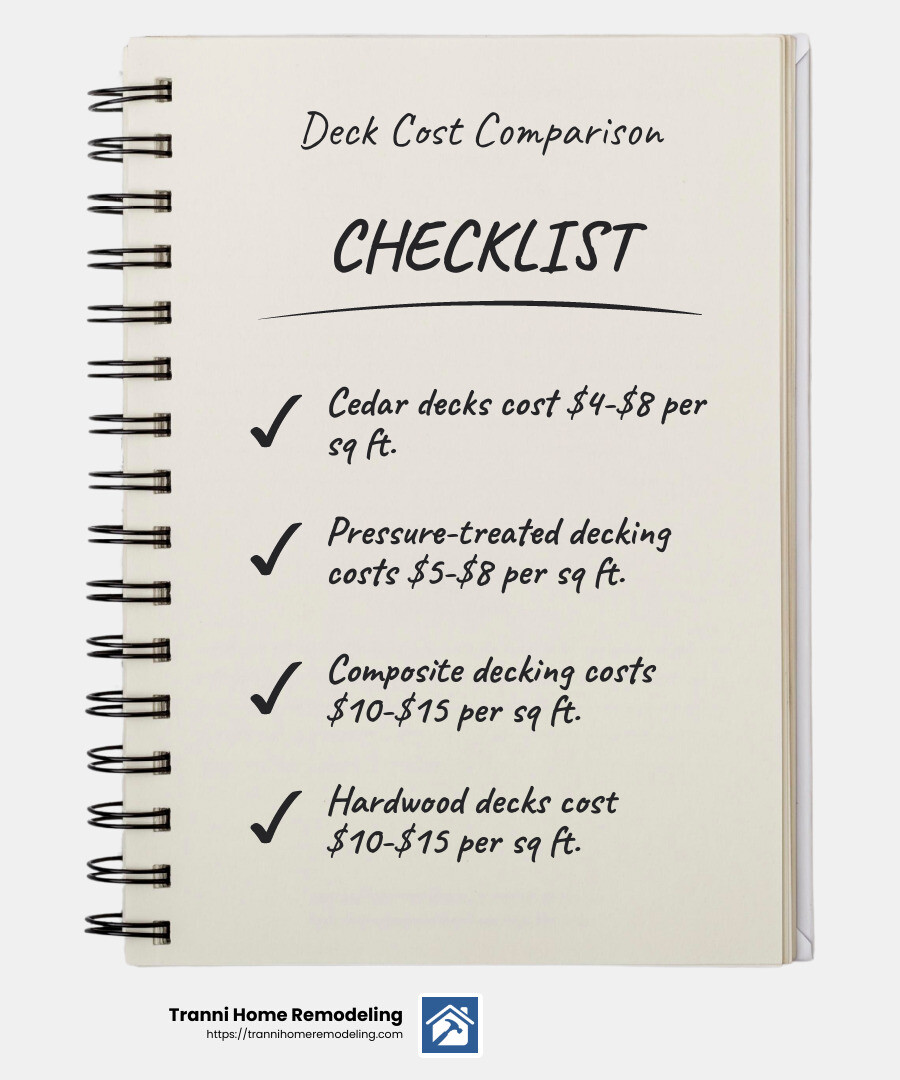 Deck Cost Comparison

CHECKLIST

✓ Cedar decks cost \$4-\$8 per sq ft.

✓ Pressure-treated decking costs \$5-\$8 per sq ft.

✓ Composite decking costs \$10-\$15 per sq ft.

✓ Hardwood decks cost \$10-\$15 per sq ft.

Tranni Home Remodeling
https://trannihomeremodeling.com