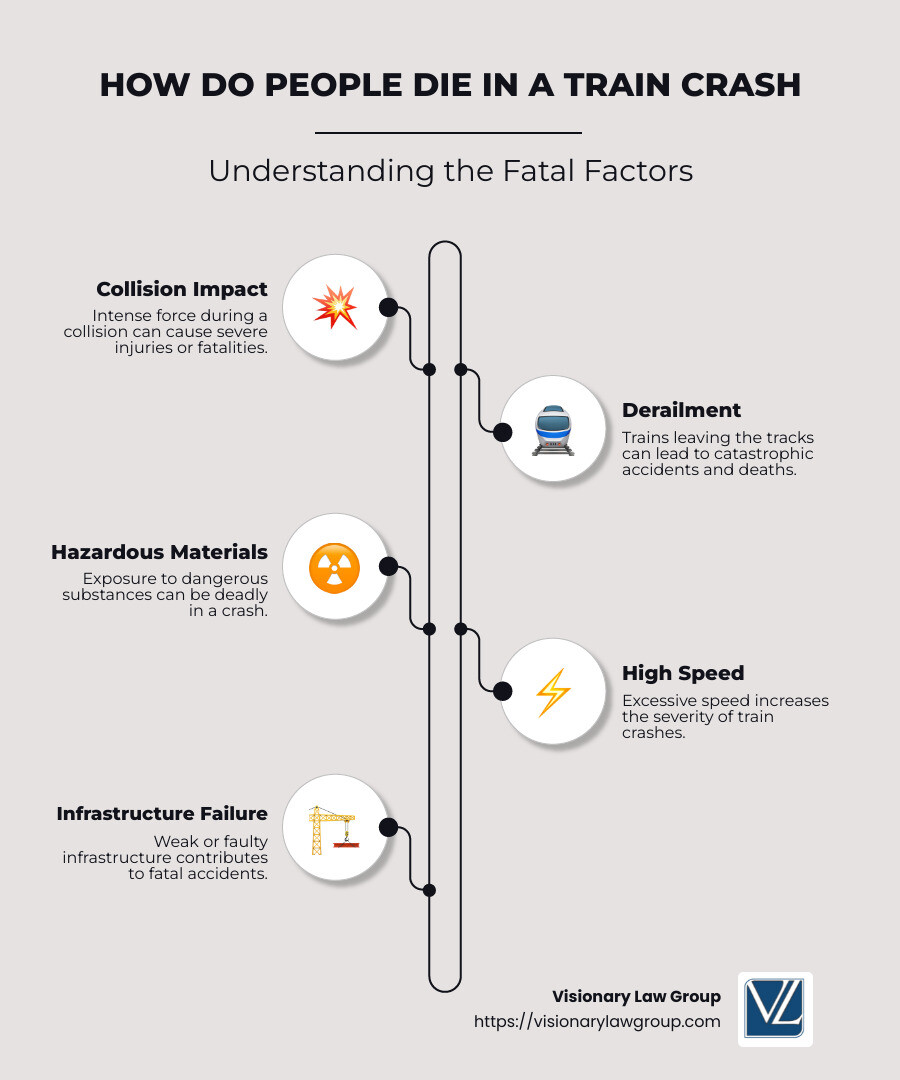 HOW DO PEOPLE DIE IN A TRAIN CRASH

Understanding the Fatal Factors

Collision Impact
Intense force during a collision can cause severe injuries or fatalities.

Derailment
Trains leaving the tracks can lead to catastrophic accidents and deaths.

Hazardous Materials
Exposure to dangerous substances can be deadly in a crash.

High Speed
Excessive speed increases the severity of train crashes.

Infrastructure Failure
Weak or faulty infrastructure contributes to fatal accidents.

Visionary Law Group
https://visionarylawgroup.com

VL