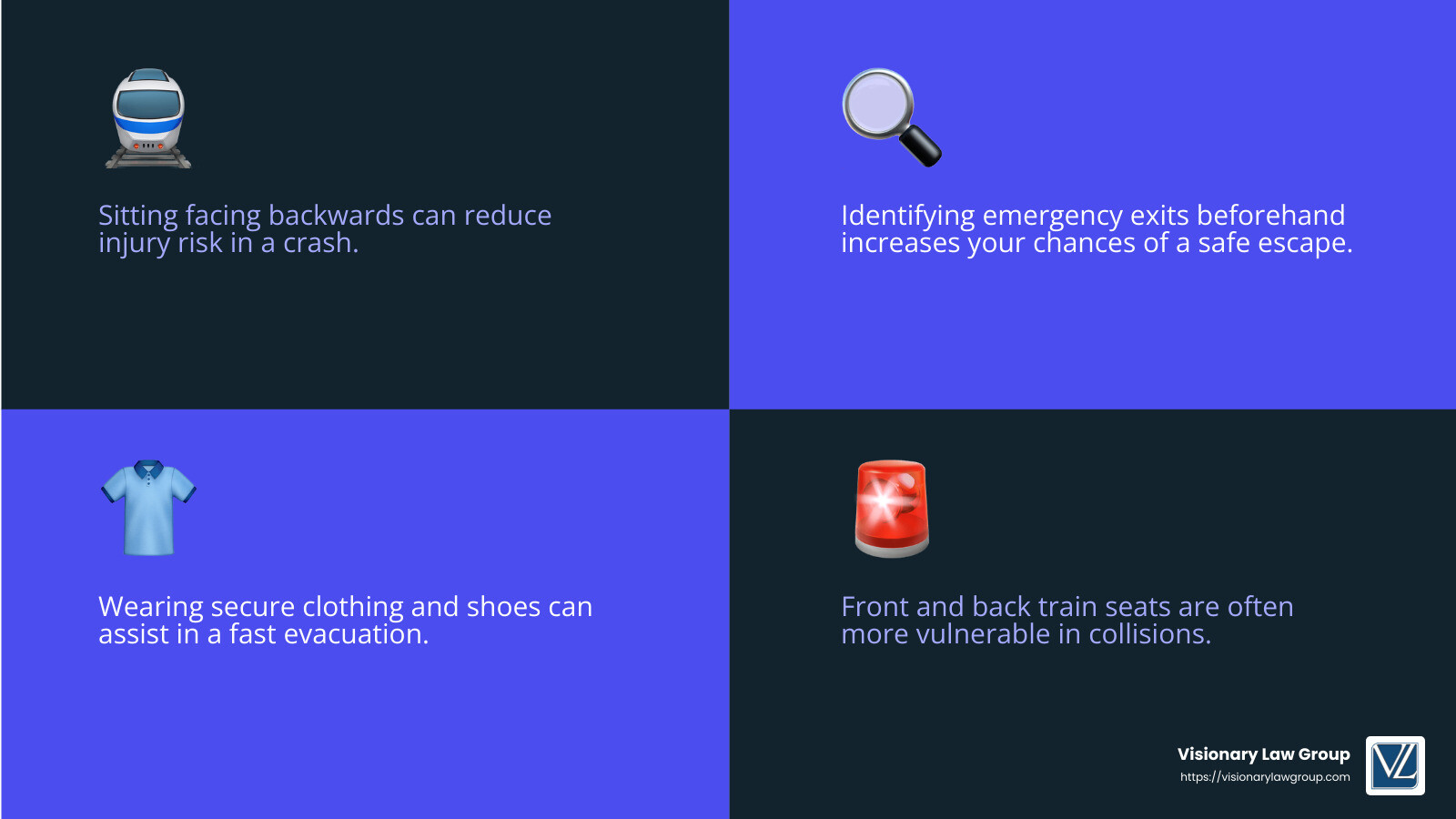 Sitting facing backwards can reduce injury risk in a crash.

Identifying emergency exits beforehand increases your chances of a safe escape.

Wearing secure clothing and shoes can assist in a fast evacuation.

Front and back train seats are often more vulnerable in collisions.

Visionary Law Group
https://visionarylawgroup.com

VL