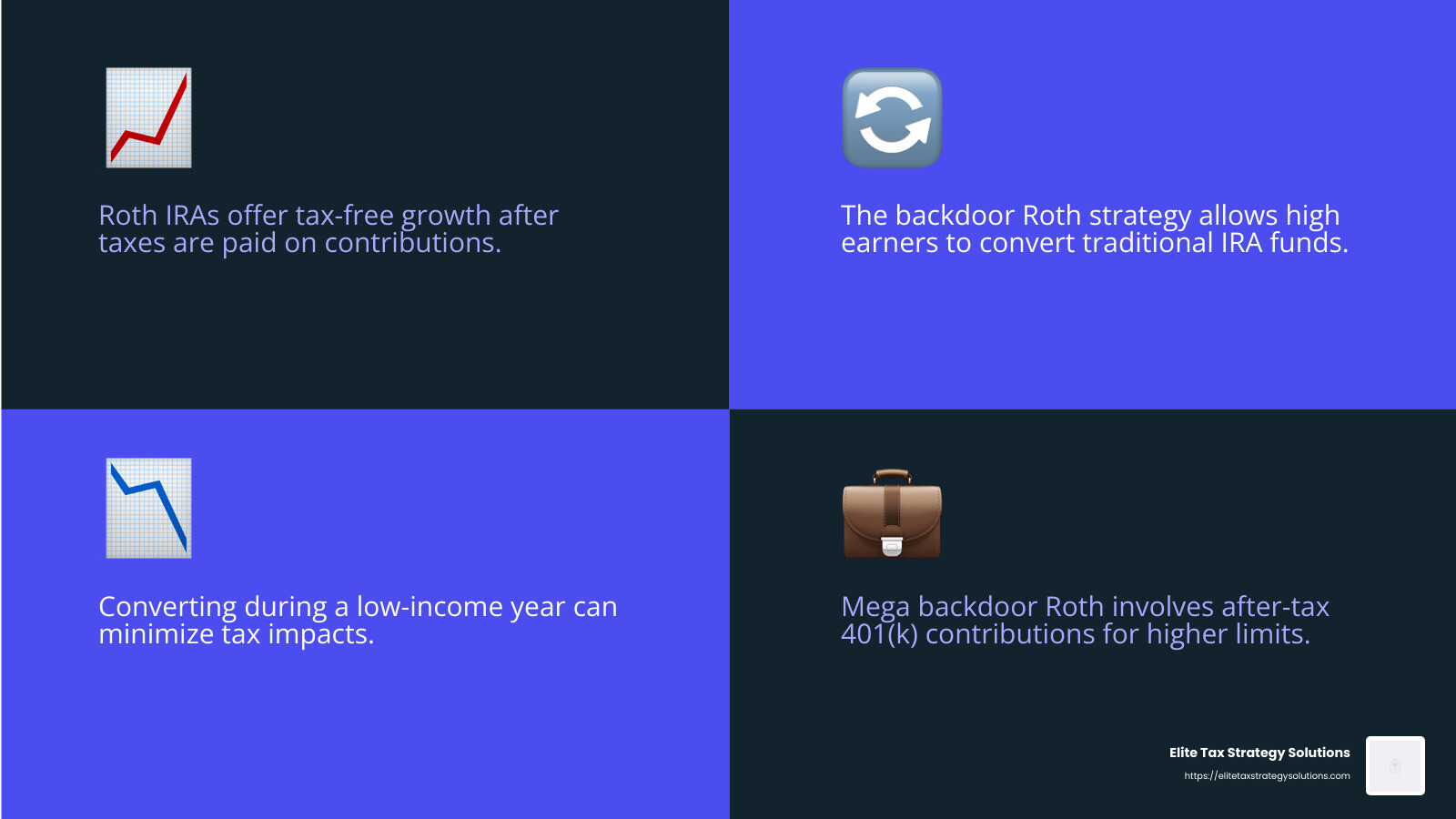 Roth IRAs offer tax-free growth after taxes are paid on contributions.

The backdoor Roth strategy allows high earners to convert traditional IRA funds.

Converting during a low-income year can minimize tax impacts.

Mega backdoor Roth involves after-tax 401(k) contributions for higher limits.

Elite Tax Strategy Solutions
https://elitetaxstrategysolutions.com