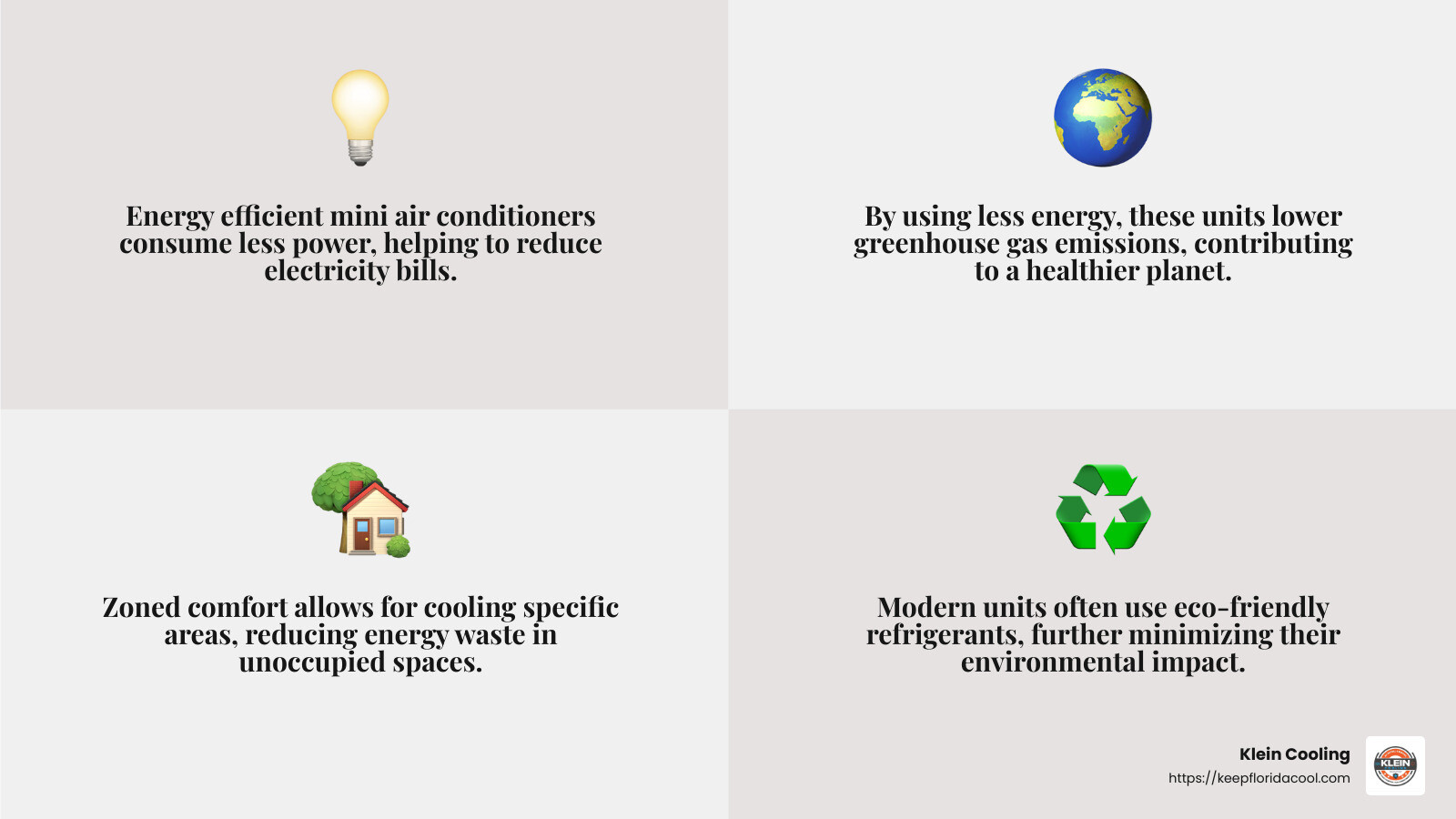 Energy efficient mini air conditioners consume less power, helping to reduce electricity bills.

By using less energy, these units lower greenhouse gas emissions, contributing to a healthier planet.

Zoned comfort allows for cooling specific areas, reducing energy waste in unoccupied spaces.

Modern units often use eco-friendly refrigerants, further minimizing their environmental impact.

Klein Cooling
https://keepfloridacool.com

KLEIN