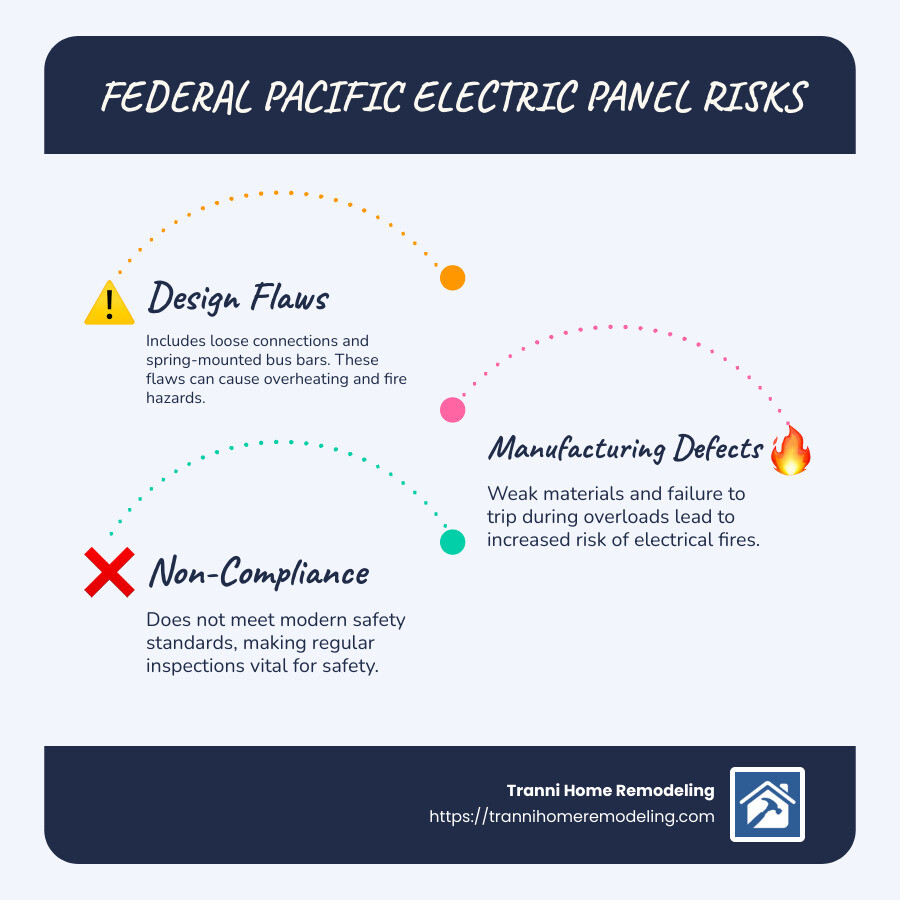 FEDERAL PACIFIC ELECTRIC PANEL RISKS

Design Flaws

Includes loose connections and spring-mounted bus bars. These flaws can cause overheating and fire hazards.

Manufacturing Defects

Weak materials and failure to trip during overloads lead to increased risk of electrical fires.

Non-Compliance

Does not meet modern safety standards, making regular inspections vital for safety.

Tranni Home Remodeling
https://trannihomeremodeling.com