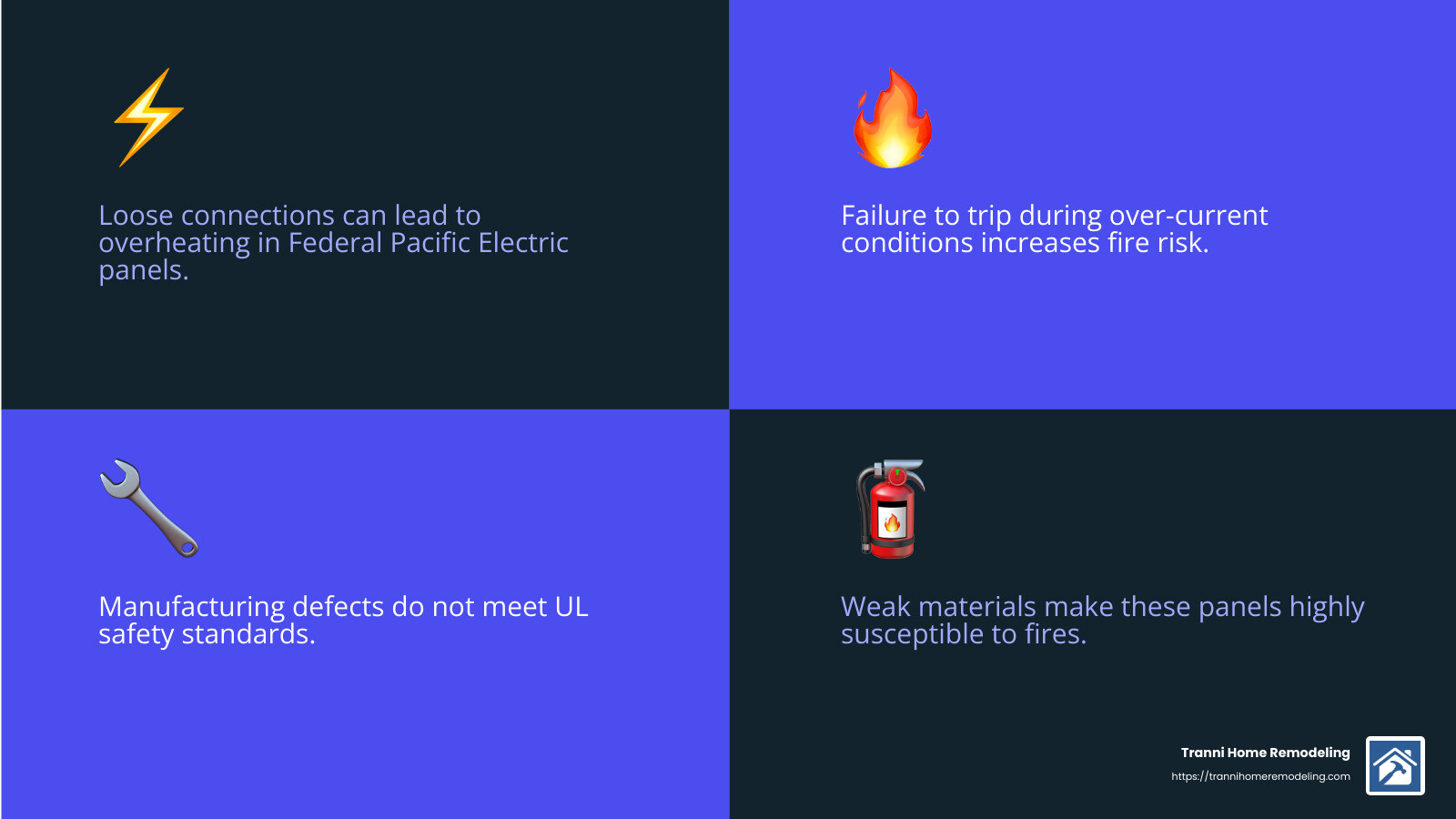 Loose connections can lead to overheating in Federal Pacific Electric panels.

Failure to trip during over-current conditions increases fire risk.

Manufacturing defects do not meet UL safety standards.

Weak materials make these panels highly susceptible to fires.

Tranni Home Remodeling
https://trannihomeremodeling.com