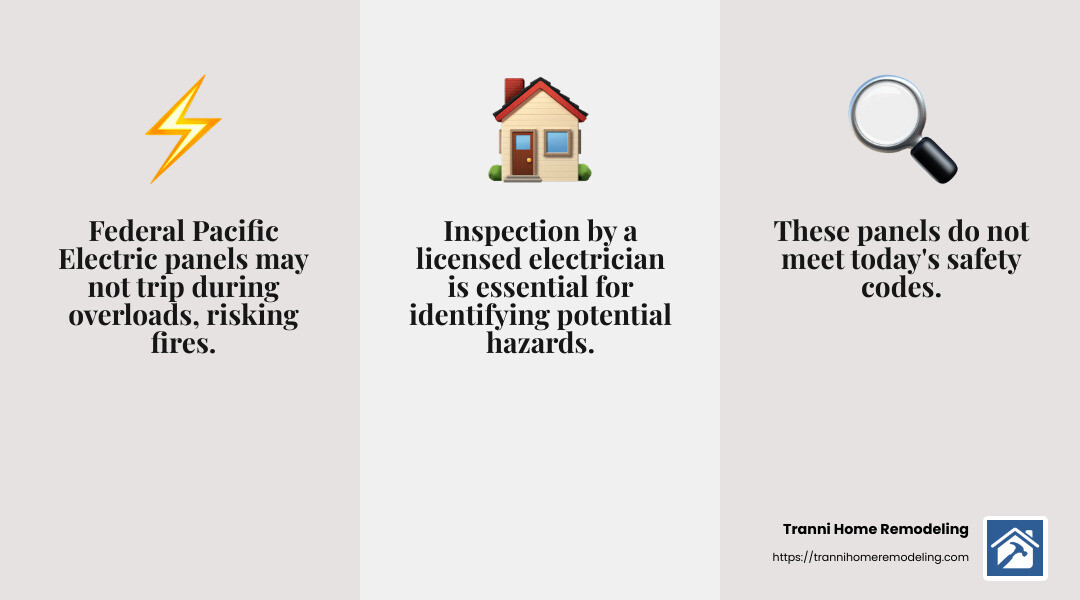 Federal Pacific Electric panels may not trip during overloads, risking fires.

Inspection by a licensed electrician is essential for identifying potential hazards.

These panels do not meet today's safety codes.

Tranni Home Remodeling
https://trannihomeremodeling.com