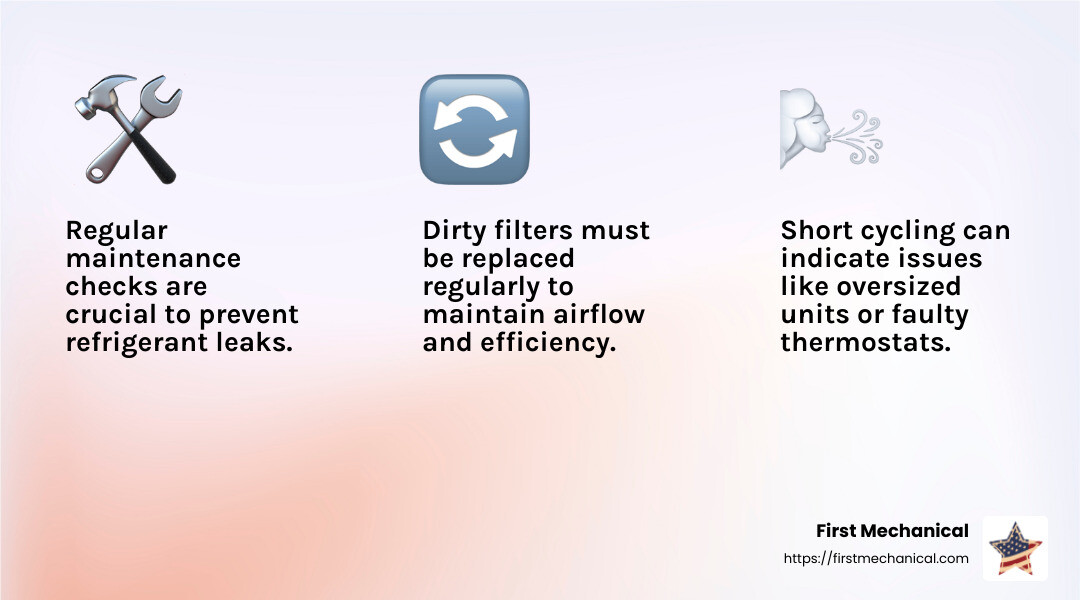 Regular maintenance checks are crucial to prevent refrigerant leaks.

Dirty filters must be replaced regularly to maintain airflow and efficiency.

Short cycling can indicate issues like oversized units or faulty thermostats.

First Mechanical
https://firstmechanical.com