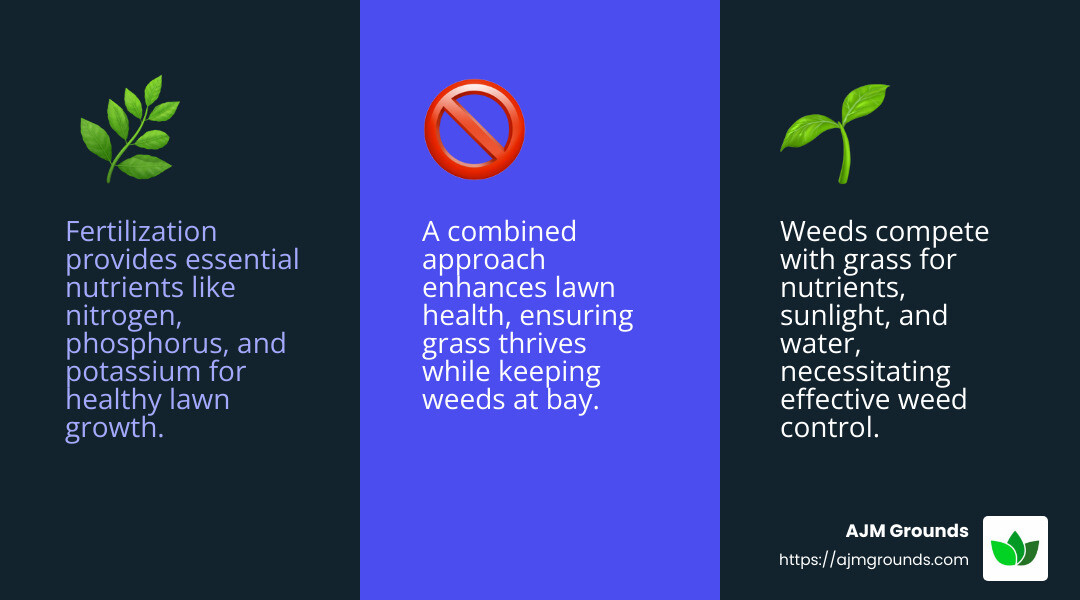 Fertilization provides essential nutrients like nitrogen, phosphorus, and potassium for healthy lawn growth.

A combined approach enhances lawn health, ensuring grass thrives while keeping weeds at bay.

Weeds compete with grass for nutrients, sunlight, and water, necessitating effective weed control.

AJM Grounds
https://ajmgrounds.com