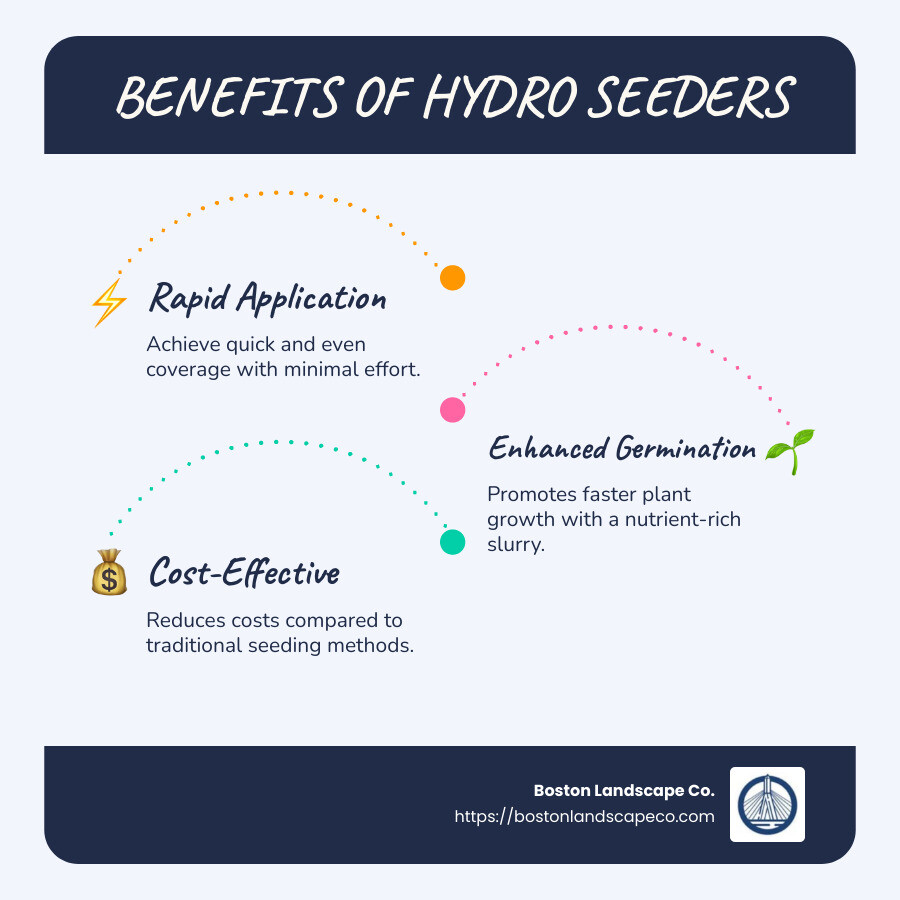 BENEFITS OF HYDRO SEEDERS

Rapid Application

Achieve quick and even coverage with minimal effort.

Enhanced Germination

Promotes faster plant growth with a nutrient-rich slurry.

Cost-Effective

Reduces costs compared to traditional seeding methods.

Boston Landscape Co.
https://bostonlandscapeco.com