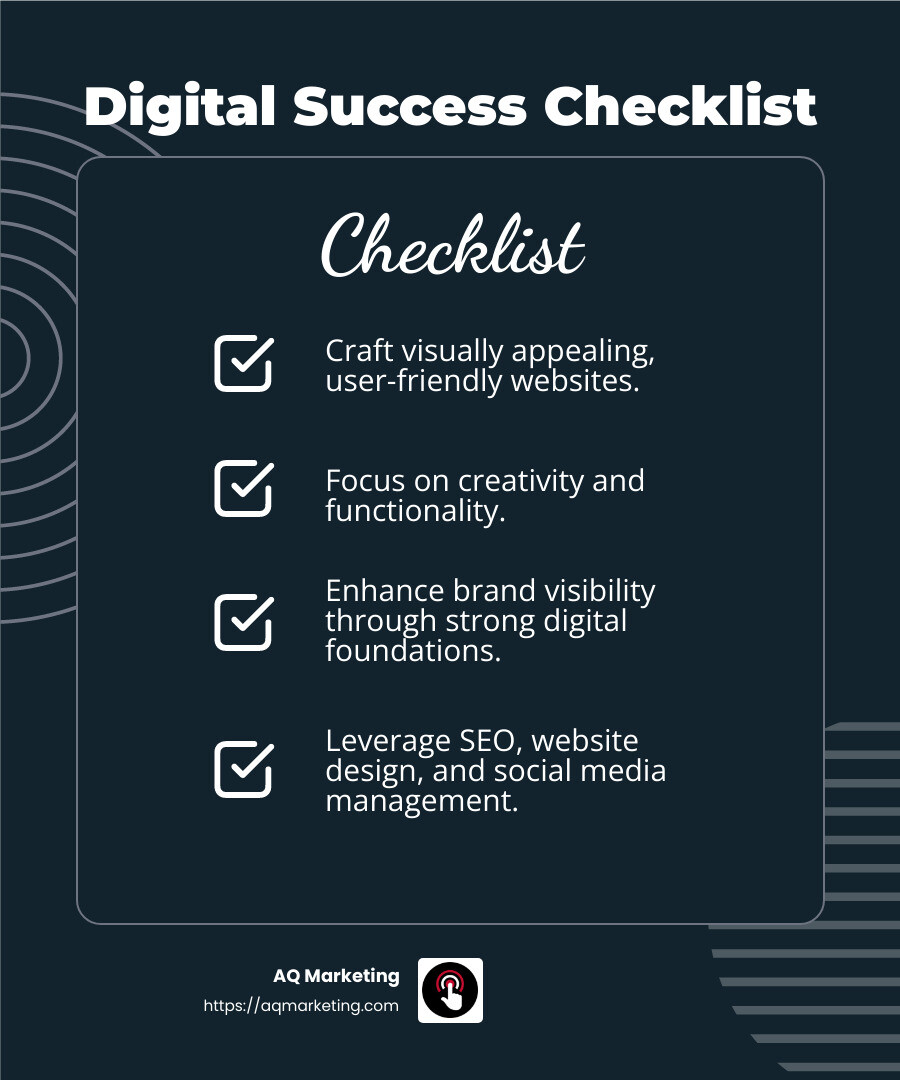 Digital Success Checklist

Checklist

Craft visually appealing, user-friendly websites.

Focus on creativity and functionality.

Enhance brand visibility through strong digital foundations.

Leverage SEO, website design, and social media management.

AQ Marketing
https://aqmarketing.com