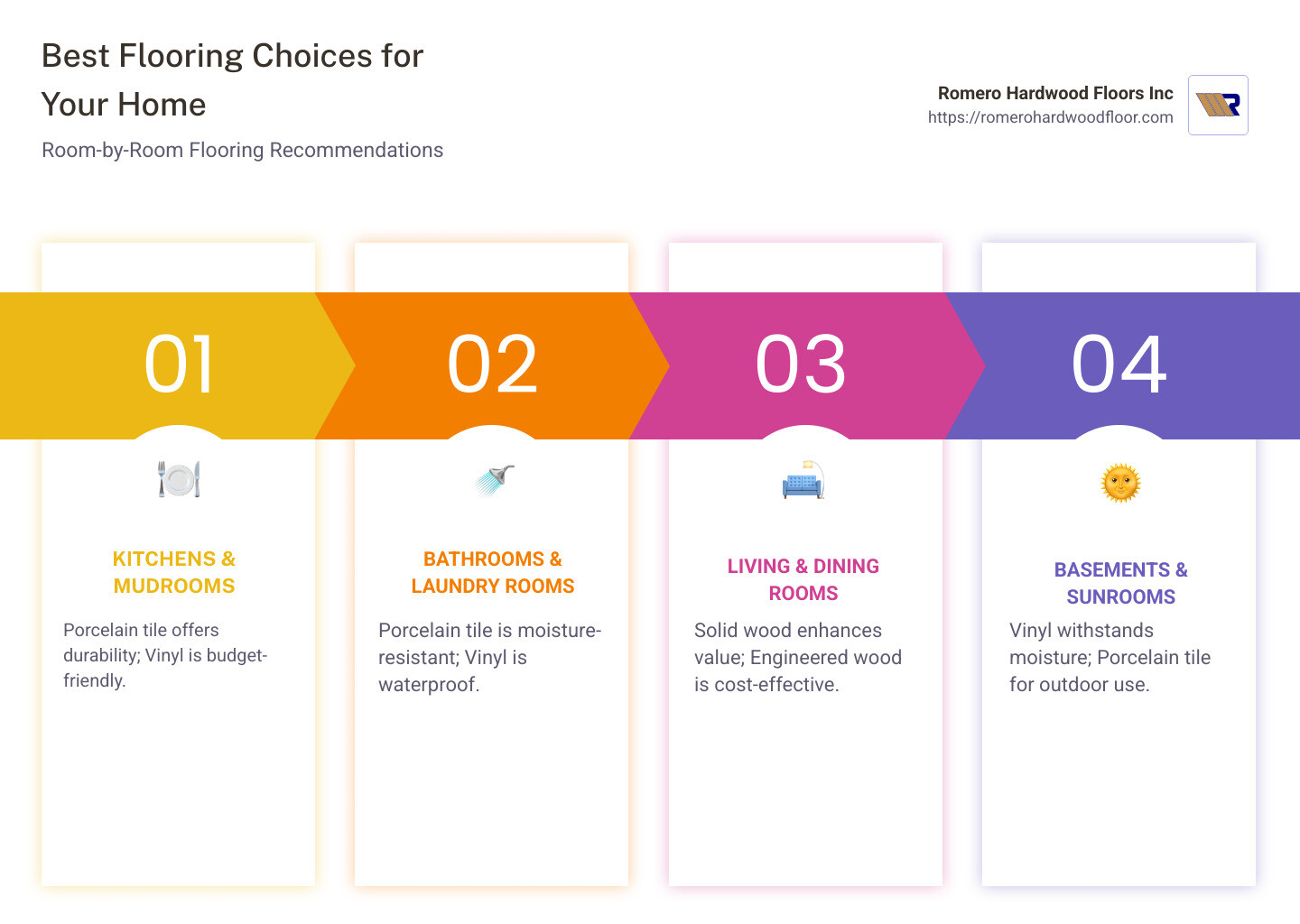 Best Flooring Choices for Your Home

Room-by-Room Flooring Recommendations

Romero Hardwood Floors Inc
https://romerohardwoodfloor.com

01

KITCHENS & MUDROOMS

Porcelain tile offers durability; Vinyl is budget-friendly.

02

BATHROOMS & LAUNDRY ROOMS

Porcelain tile is moisture-resistant; Vinyl is waterproof.

03

LIVING & DINING ROOMS

Solid wood enhances value; Engineered wood is cost-effective.

04

BASEMENTS & SUNROOMS

Vinyl withstands moisture; Porcelain tile for outdoor use.