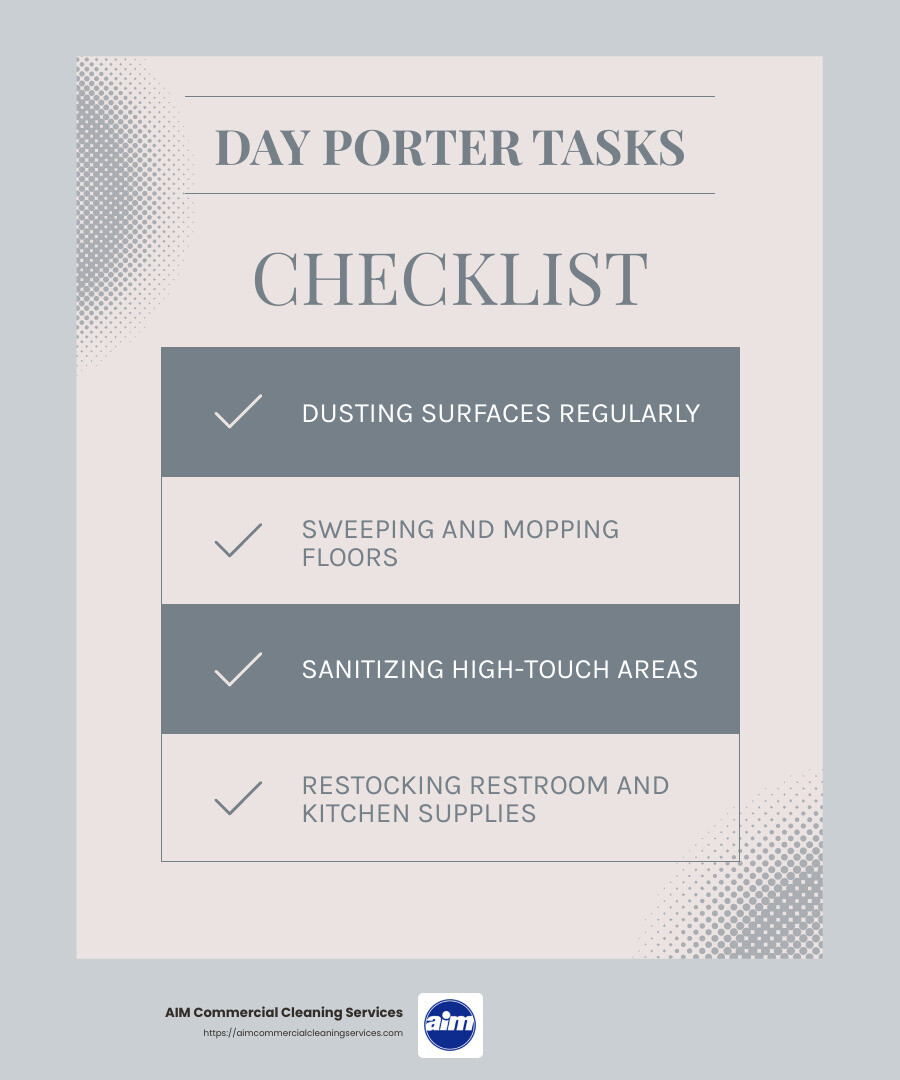 DAY PORTER TASKS

CHECKLIST

DUSTING SURFACES REGULARLY

SWEEPING AND MOPPING FLOORS

SANITIZING HIGH-TOUCH AREAS

RESTOCKING RESTROOM AND KITCHEN SUPPLIES

AIM Commercial Cleaning Services
https://aimcommercialcleaningservices.com

aim