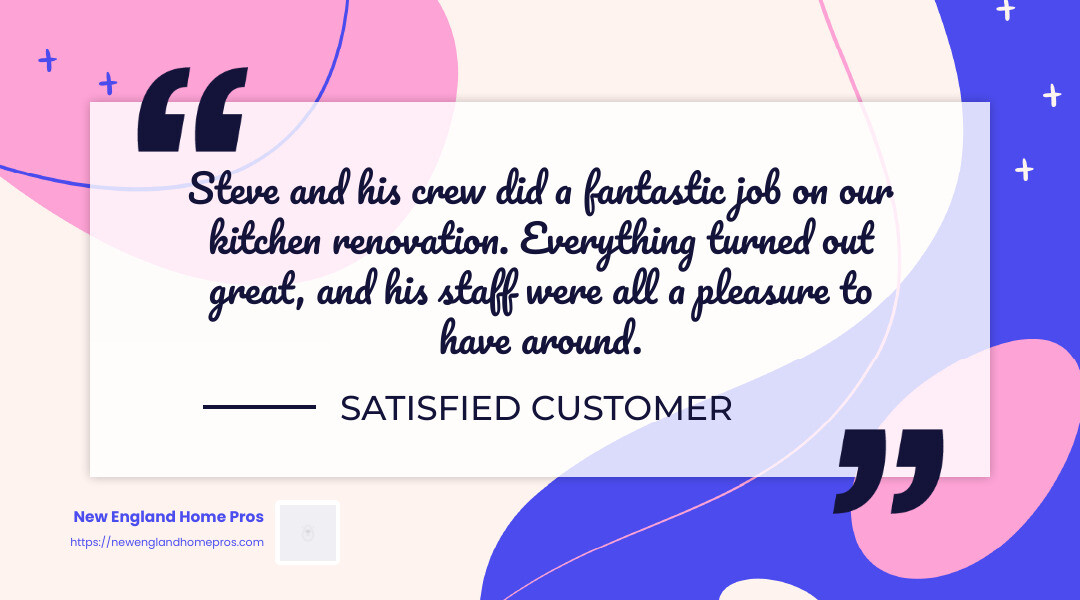 “

Steve and his crew did a fantastic job on our kitchen renovation. Everything turned out great, and his staff were all a pleasure to have around.

SATISFIED CUSTOMER

”

New England Home Pros
https://newenglandhomepros.com