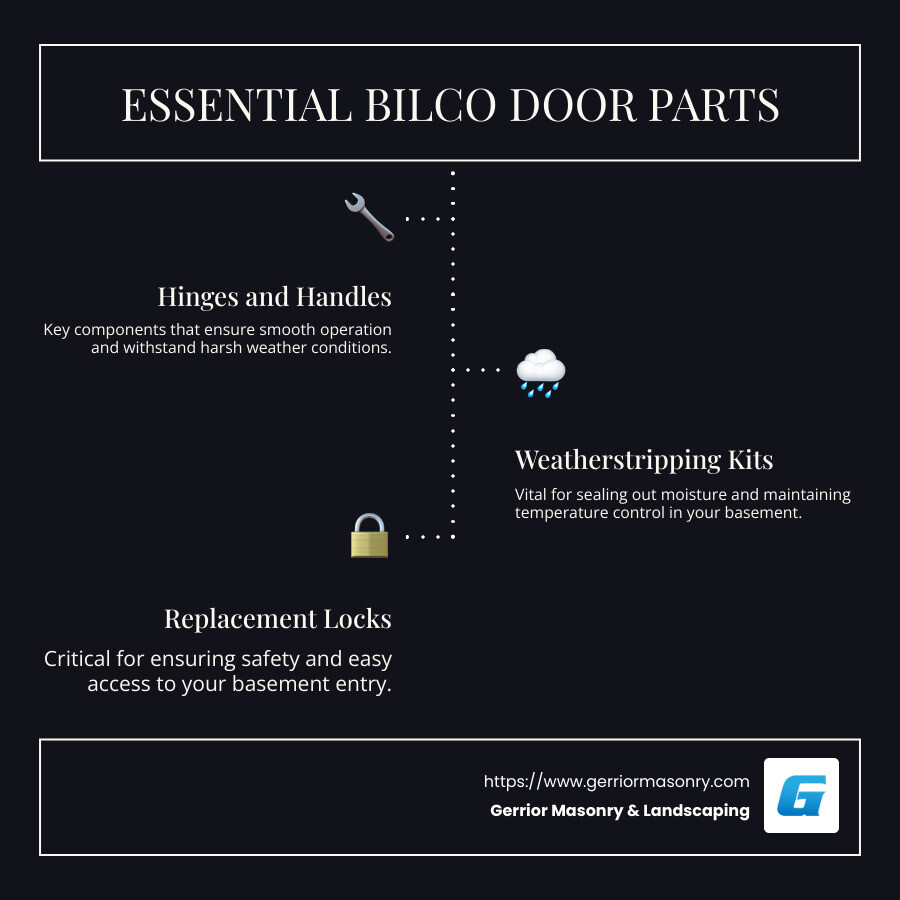 ESSENTIAL BILCO DOOR PARTS

Hinges and Handles

Key components that ensure smooth operation and withstand harsh weather conditions.

Weatherstripping Kits

Vital for sealing out moisture and maintaining temperature control in your basement.

Replacement Locks

Critical for ensuring safety and easy access to your basement entry.

https://www.gerriormasonry.com

Gerrior Masonry & Landscaping

G