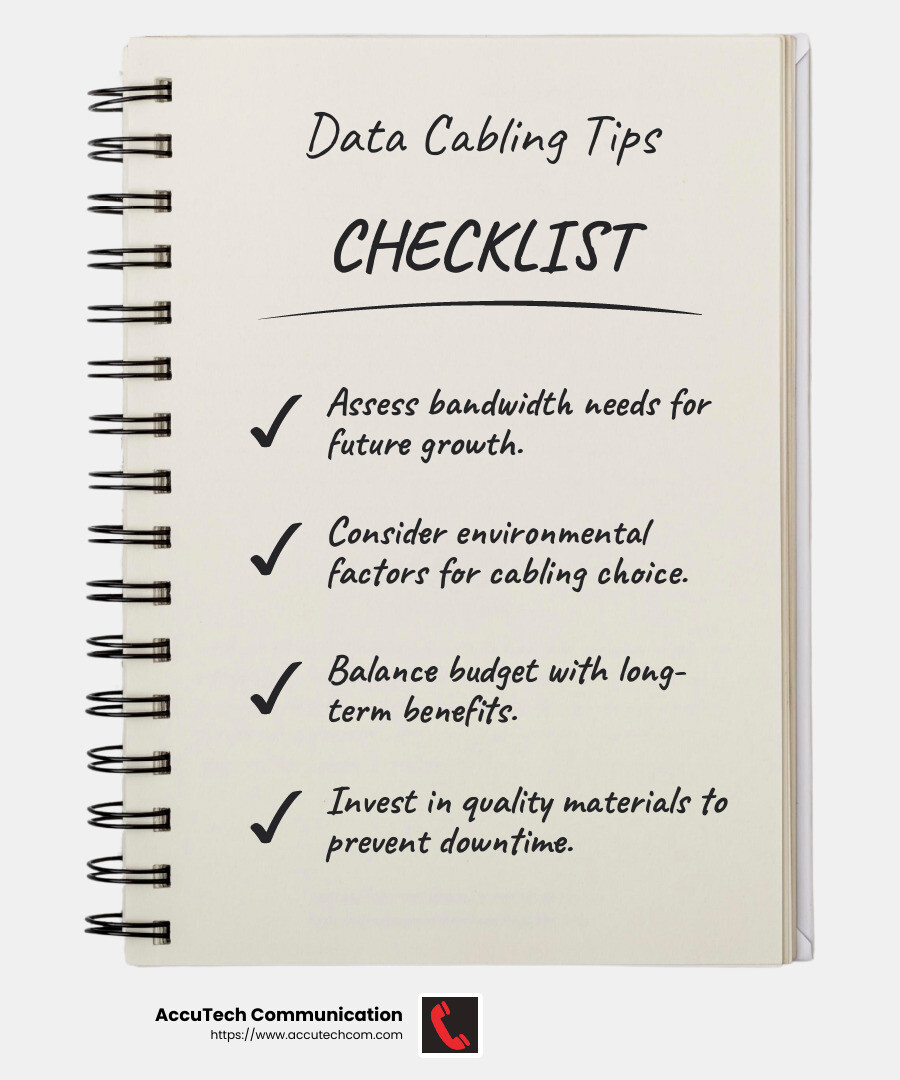 Data Cabling Tips

CHECKLIST

✓ Assess bandwidth needs for future growth.

✓ Consider environmental factors for cabling choice.

✓ Balance budget with long-term benefits.

✓ Invest in quality materials to prevent downtime.

AccuTech Communication
https://www.accutechcom.com