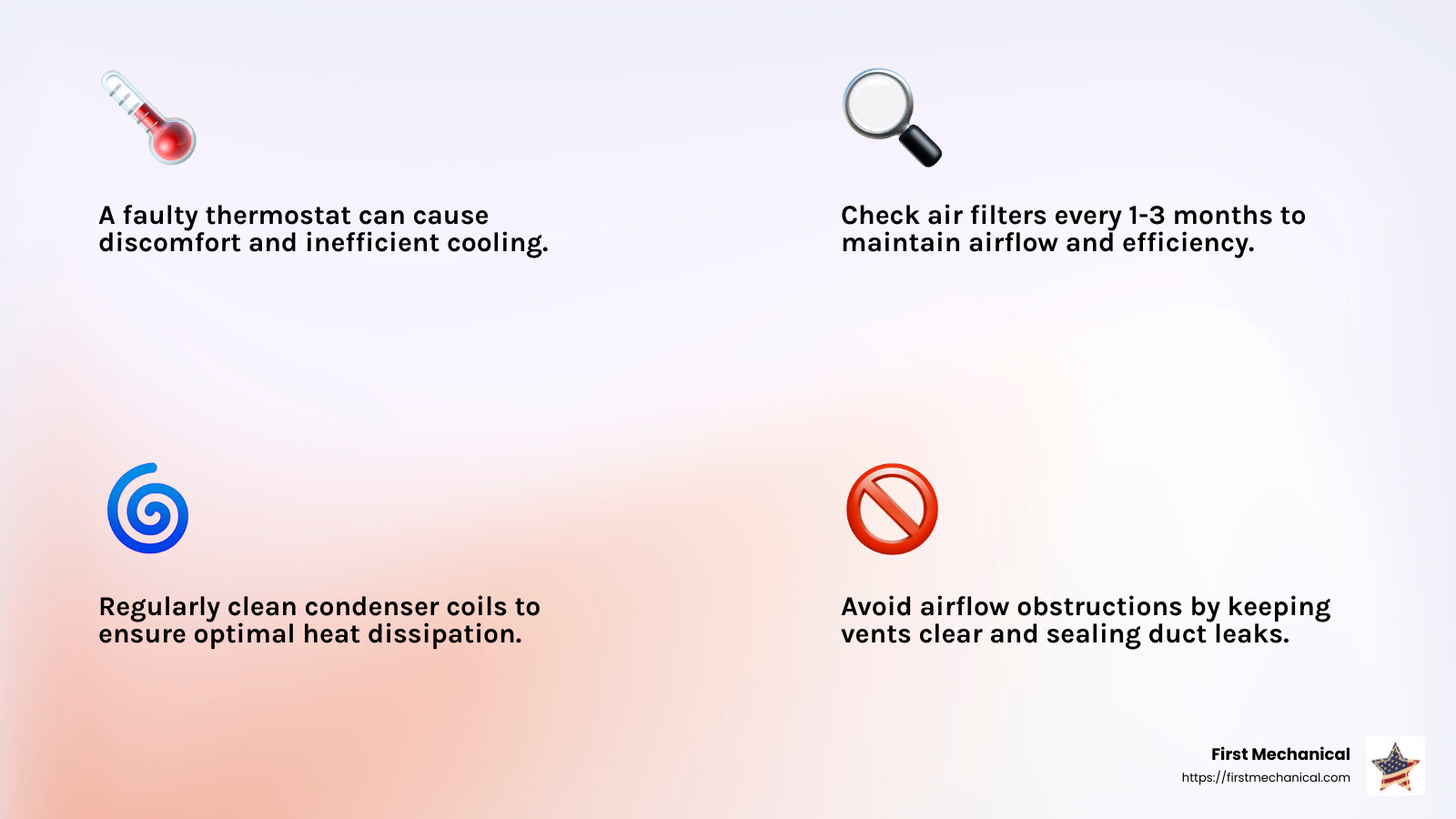 A faulty thermostat can cause discomfort and inefficient cooling.

Check air filters every 1-3 months to maintain airflow and efficiency.

Regularly clean condenser coils to ensure optimal heat dissipation.

Avoid airflow obstructions by keeping vents clear and sealing duct leaks.

First Mechanical
https://firstmechanical.com