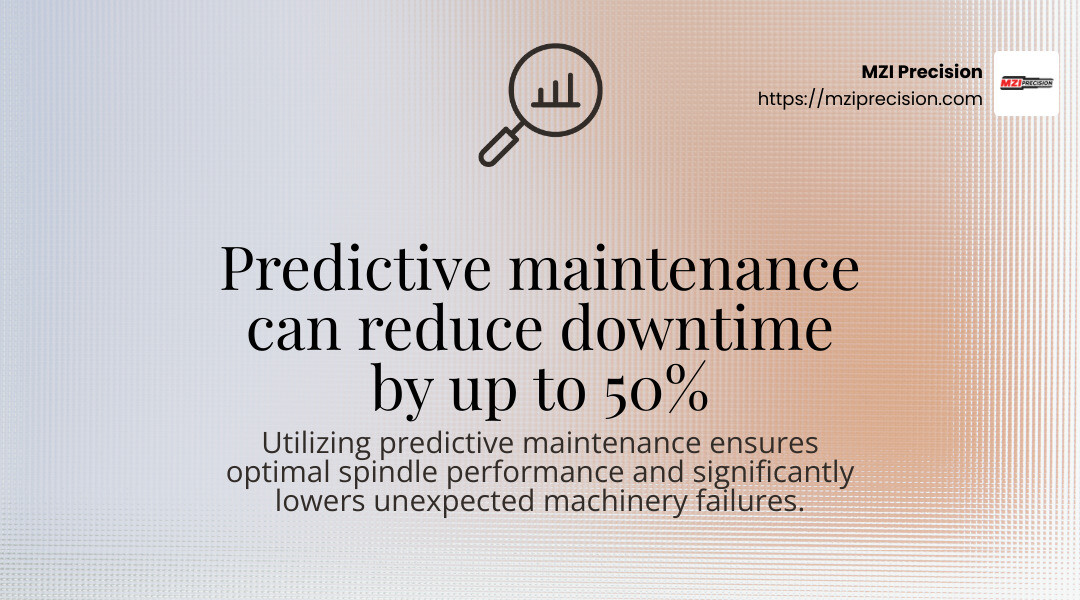 MZI Precision
https://mziprecision.com

MZI PRECISION

Predictive maintenance can reduce downtime by up to 50%

Utilizing predictive maintenance ensures optimal spindle performance and significantly lowers unexpected machinery failures.