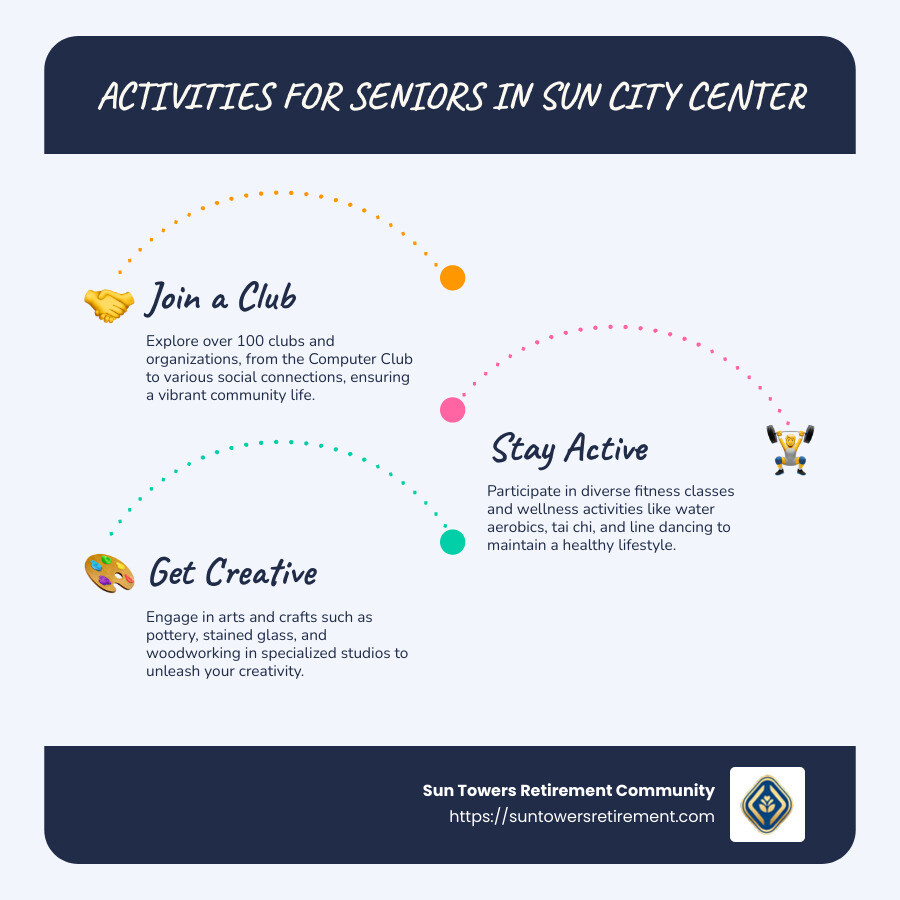 ACTIVITIES FOR SENIORS IN SUN CITY CENTER

Join a Club

Explore over 100 clubs and organizations, from the Computer Club to various social connections, ensuring a vibrant community life.

Stay Active

Participate in diverse fitness classes and wellness activities like water aerobics, tai chi, and line dancing to maintain a healthy lifestyle.

Get Creative

Engage in arts and crafts such as pottery, stained glass, and woodworking in specialized studios to unleash your creativity.

Sun Towers Retirement Community
https://suntowersretirement.com