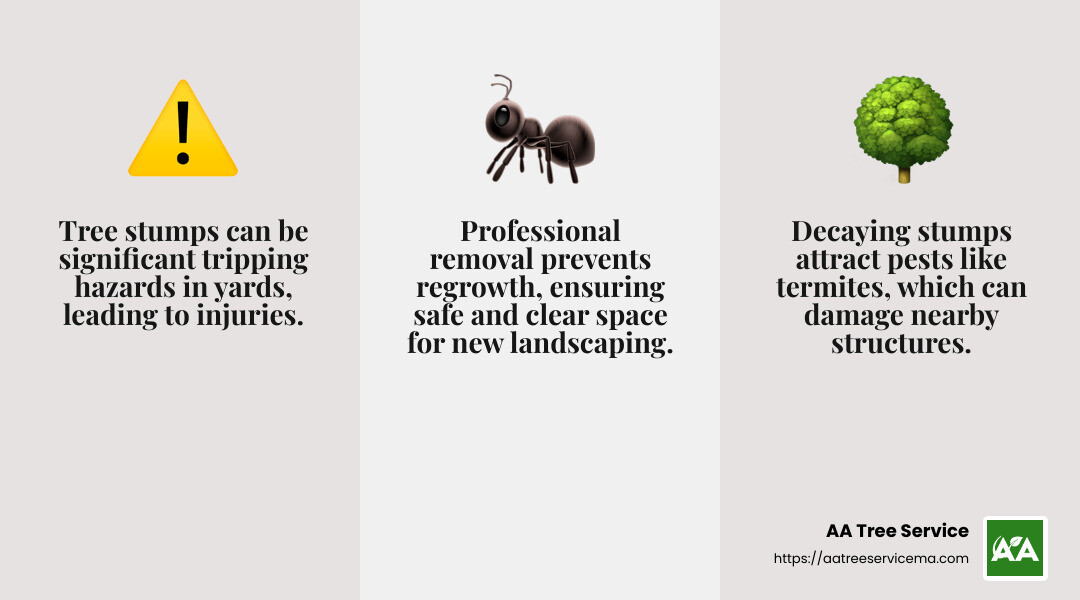 Tree stumps can be significant tripping hazards in yards, leading to injuries.

Professional removal prevents regrowth, ensuring safe and clear space for new landscaping.

Decaying stumps attract pests like termites, which can damage nearby structures.

AA Tree Service
https://aatreeservicema.com

AA