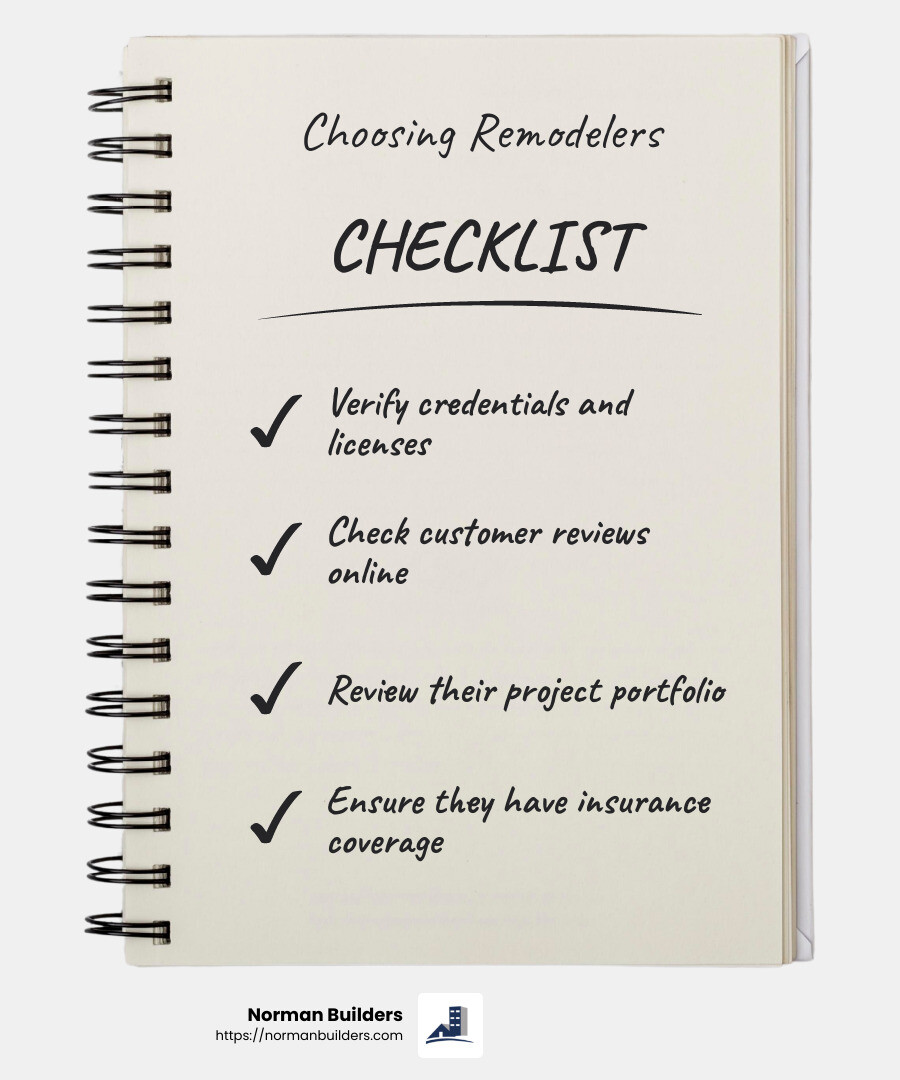 Choosing Remodelers

CHECKLIST

✓ Verify credentials and licenses

✓ Check customer reviews online

✓ Review their project portfolio

✓ Ensure they have insurance coverage

Norman Builders
https://normanbuilders.com