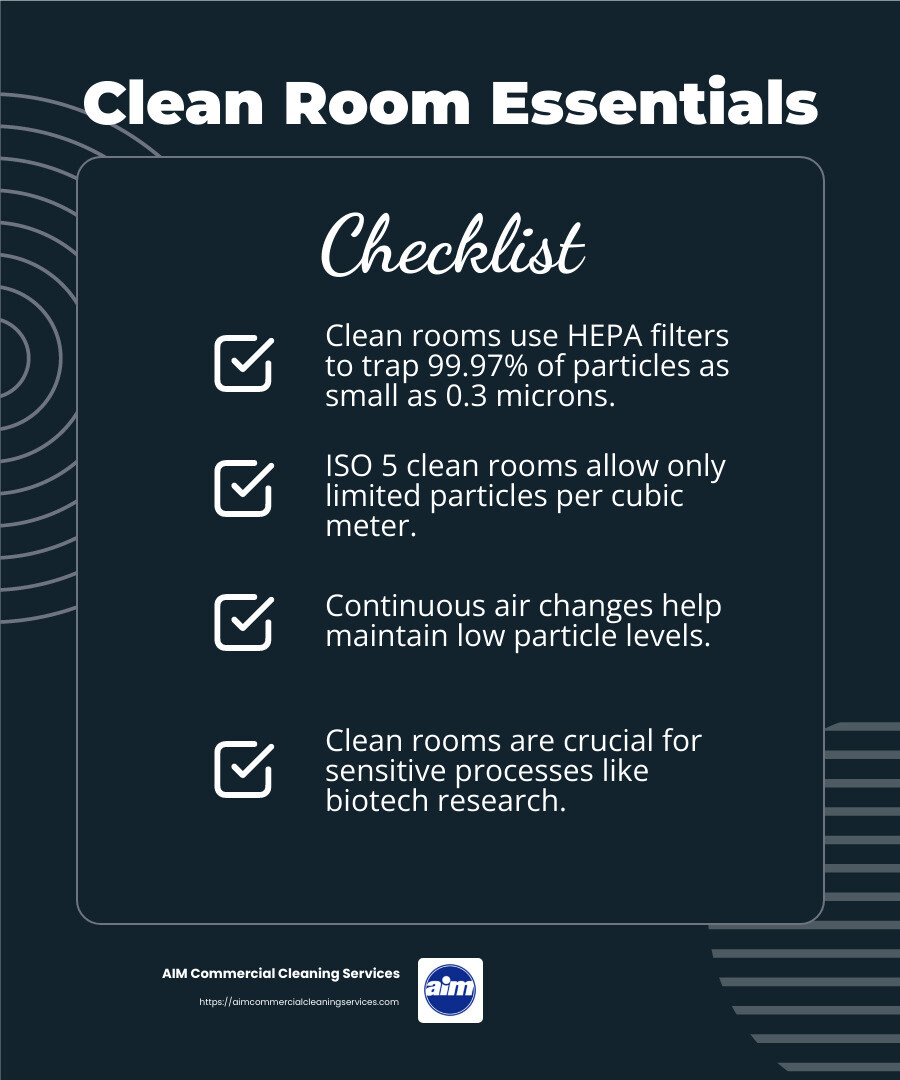 Clean Room Essentials

Checklist

Clean rooms use HEPA filters to trap 99.97% of particles as small as 0.3 microns.

ISO 5 clean rooms allow only limited particles per cubic meter.

Continuous air changes help maintain low particle levels.

Clean rooms are crucial for sensitive processes like biotech research.

AIM Commercial Cleaning Services
https://aimcommercialcleaningservices.com

aim