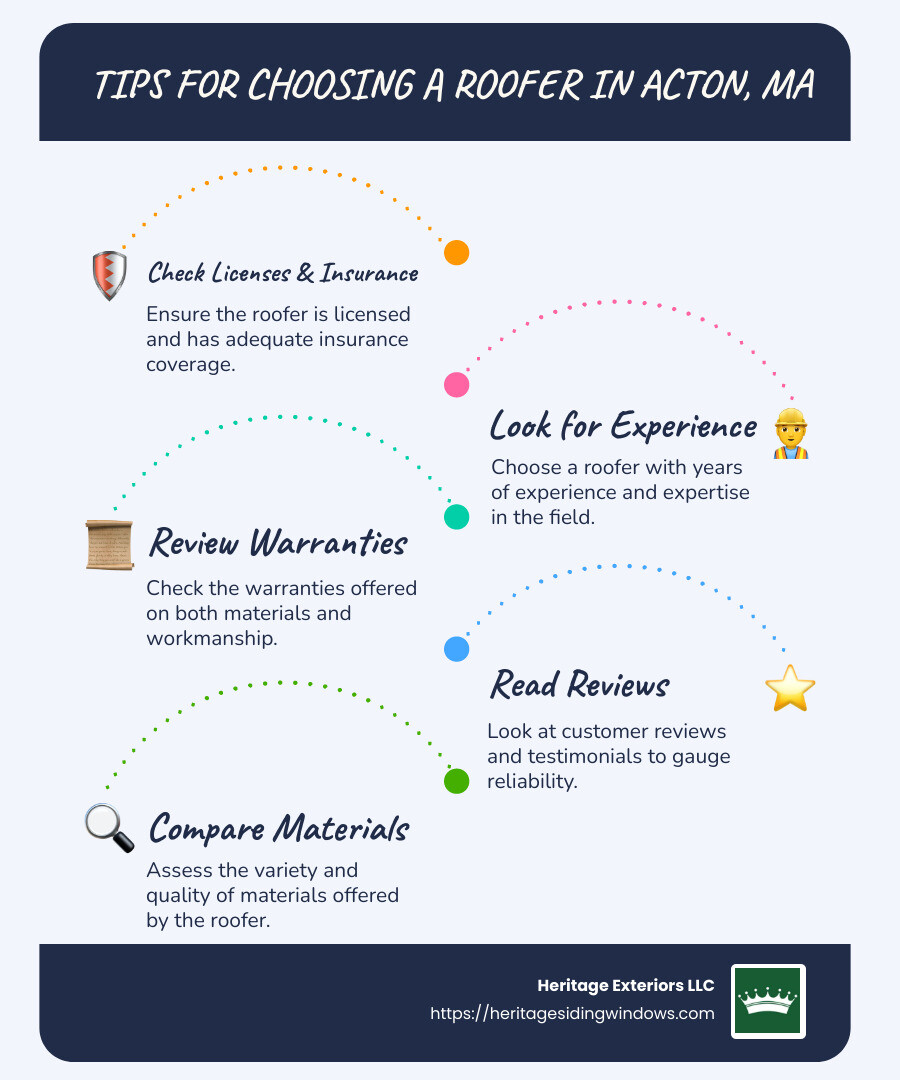 TIPS FOR CHOOSING A ROOFER IN ACTON, MA

Check Licenses & Insurance
Ensure the roofer is licensed and has adequate insurance coverage.

Look for Experience
Choose a roofer with years of experience and expertise in the field.

Review Warranties
Check the warranties offered on both materials and workmanship.

Read Reviews
Look at customer reviews and testimonials to gauge reliability.

Compare Materials
Assess the variety and quality of materials offered by the roofer.

Heritage Exteriors LLC
https://heritagesidingwindows.com