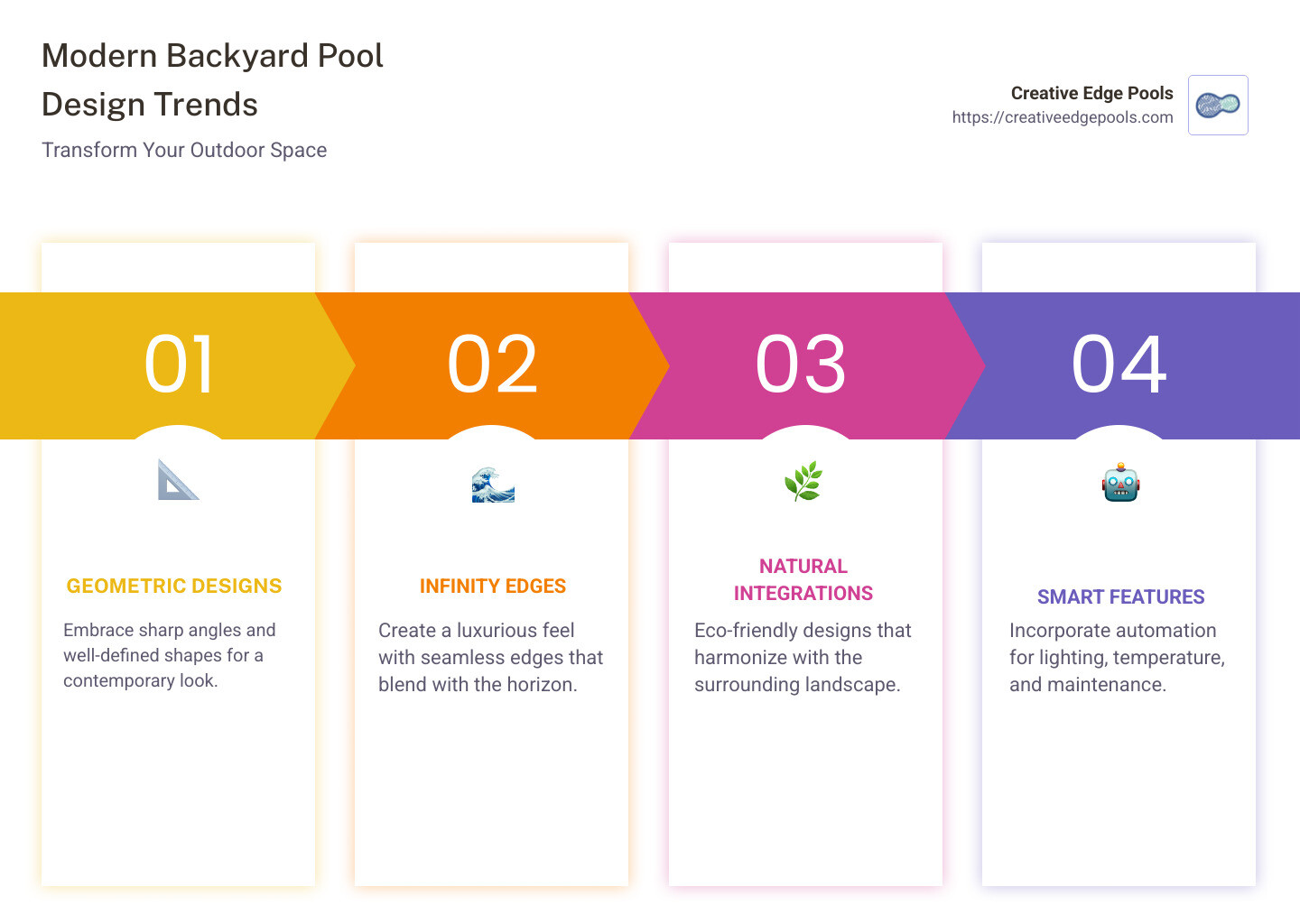 Modern Backyard Pool Design Trends

Transform Your Outdoor Space

Creative Edge Pools
https://creativeedgepools.com

01

GEOMETRIC DESIGNS

Embrace sharp angles and well-defined shapes for a contemporary look.

02

INFINITY EDGES

Create a luxurious feel with seamless edges that blend with the horizon.

03

NATURAL INTEGRATIONS

Eco-friendly designs that harmonize with the surrounding landscape.

04

SMART FEATURES

Incorporate automation for lighting, temperature, and maintenance.