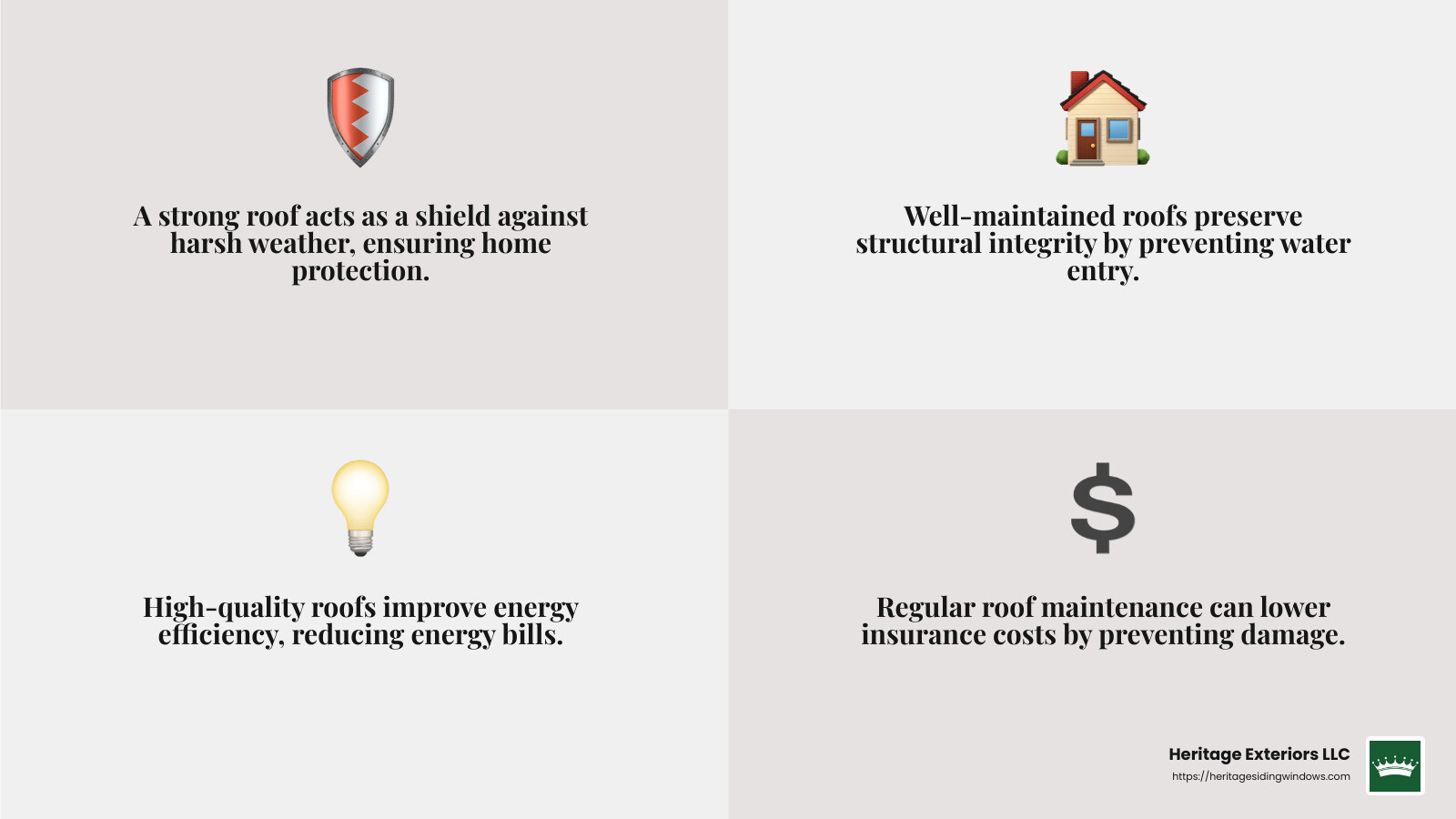 A strong roof acts as a shield against harsh weather, ensuring home protection.

Well-maintained roofs preserve structural integrity by preventing water entry.

High-quality roofs improve energy efficiency, reducing energy bills.

$

Regular roof maintenance can lower insurance costs by preventing damage.

Heritage Exteriors LLC
https://heritagesidingwindows.com